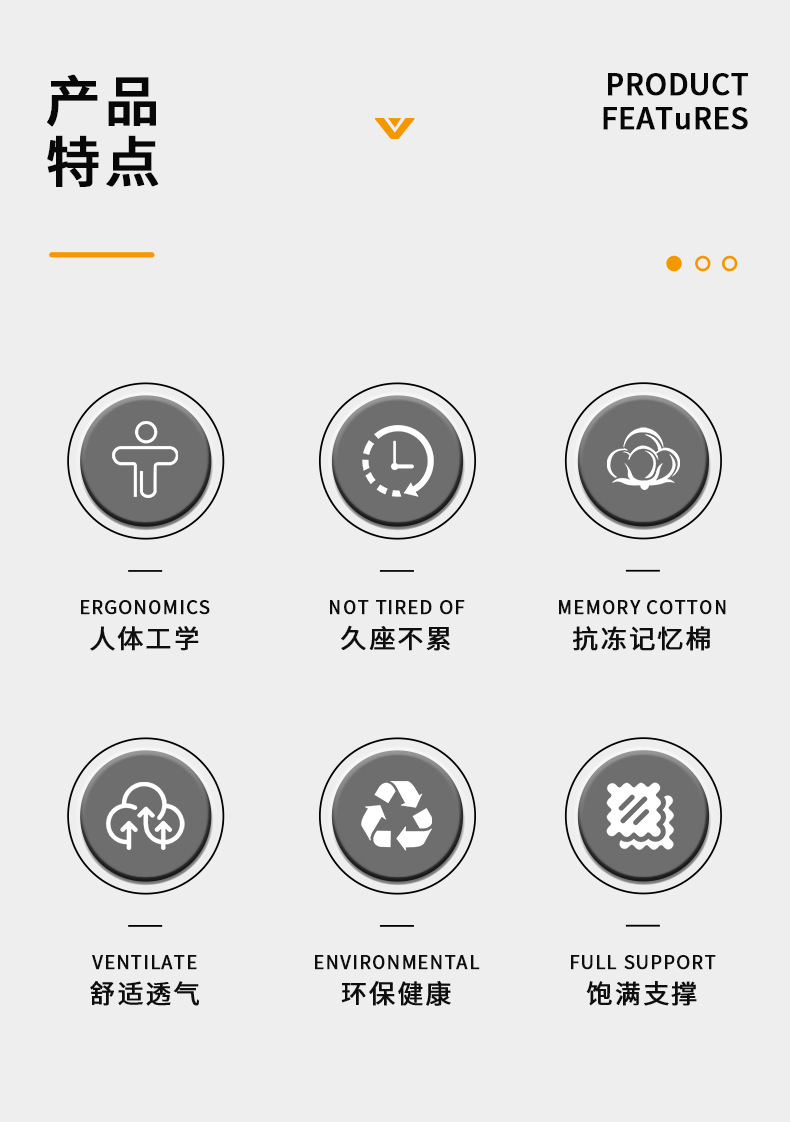 产品
特点

PRODUCT
FEATuRES

ERGONOMICS
人体工学

NOT TIRED OF
久座不累

MEMORY COTTON
抗冻记忆棉

VENTILATE
舒适透气

ENVIRONMENTAL
环保健康

FULL SUPPORT
饱满支撑