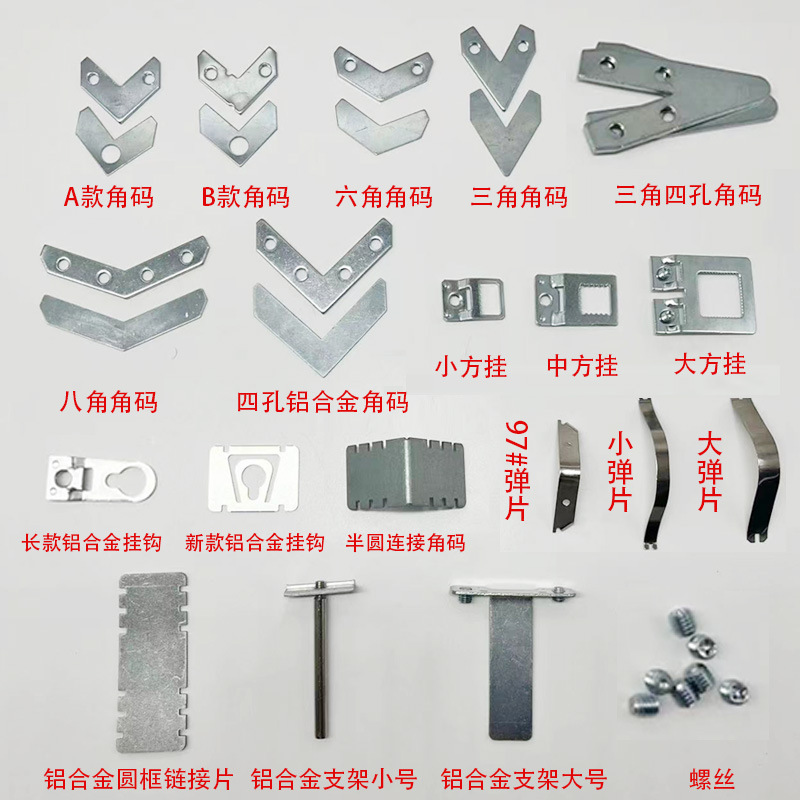 A款角码 B款角码 六角角码 三角角码 三角四孔角码

八角角码 四孔铝合金角码 小方挂 中方挂 大方挂

97#弹片 小弹片 大弹片

长款铝合金挂钩 新款铝合金挂钩 半圆连接角码

铝合金圆框链接片 铝合金支架小号 铝合金支架大号 螺丝