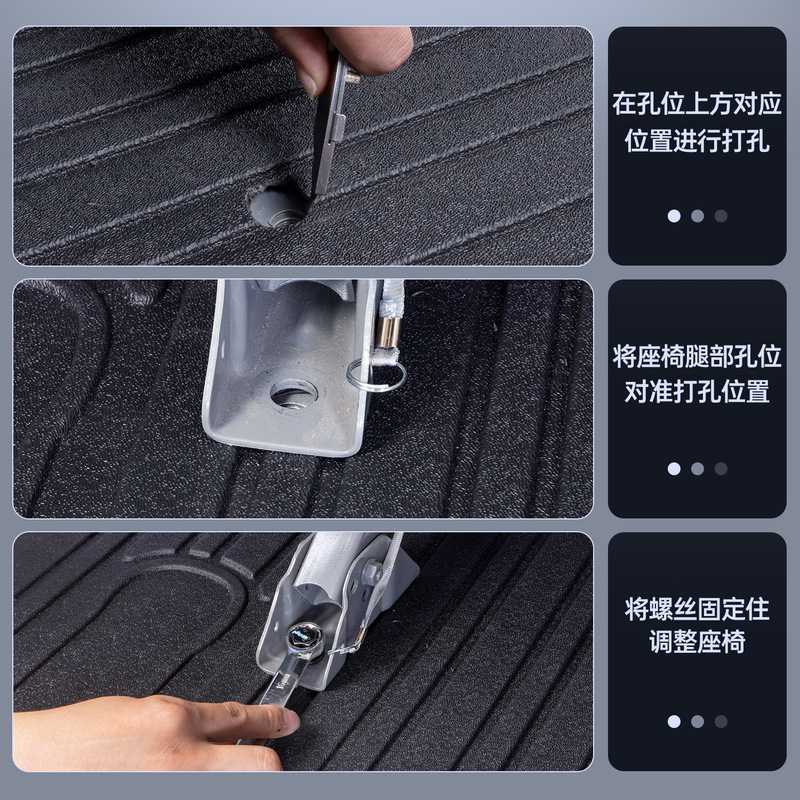 在孔位上方对应位置进行打孔

将座椅腿部孔位对准打孔位置

将螺丝固定住调整座椅