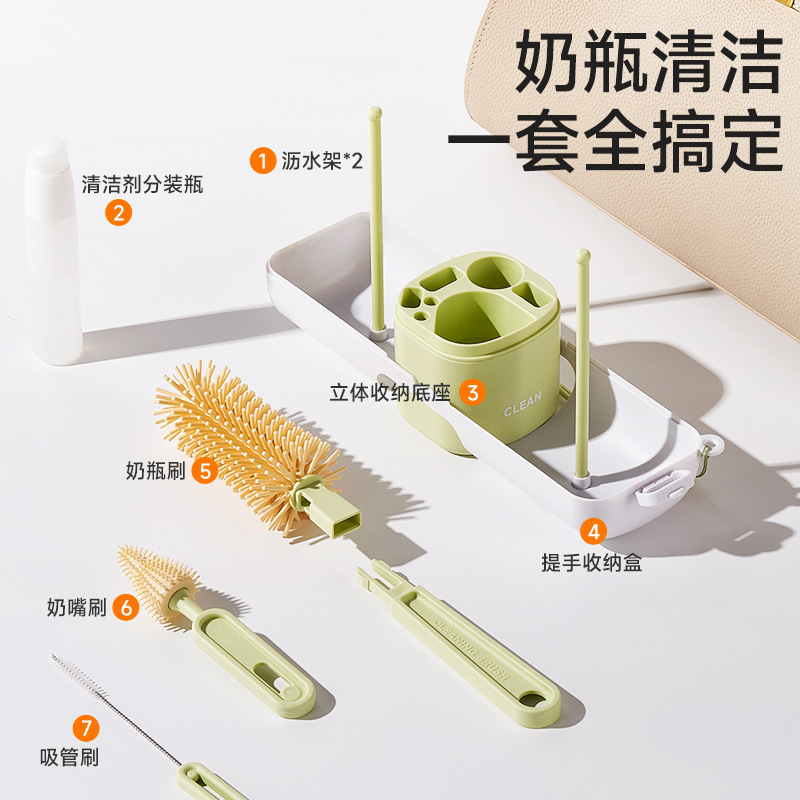 奶瓶清洁
一套全搞定

1 沥水架*2

清洁剂分装瓶
2

立体收纳底座 3

CLEAN

奶瓶刷 5

4
提手收纳盒

奶嘴刷 6

CLEANING BRUSH

7
吸管刷