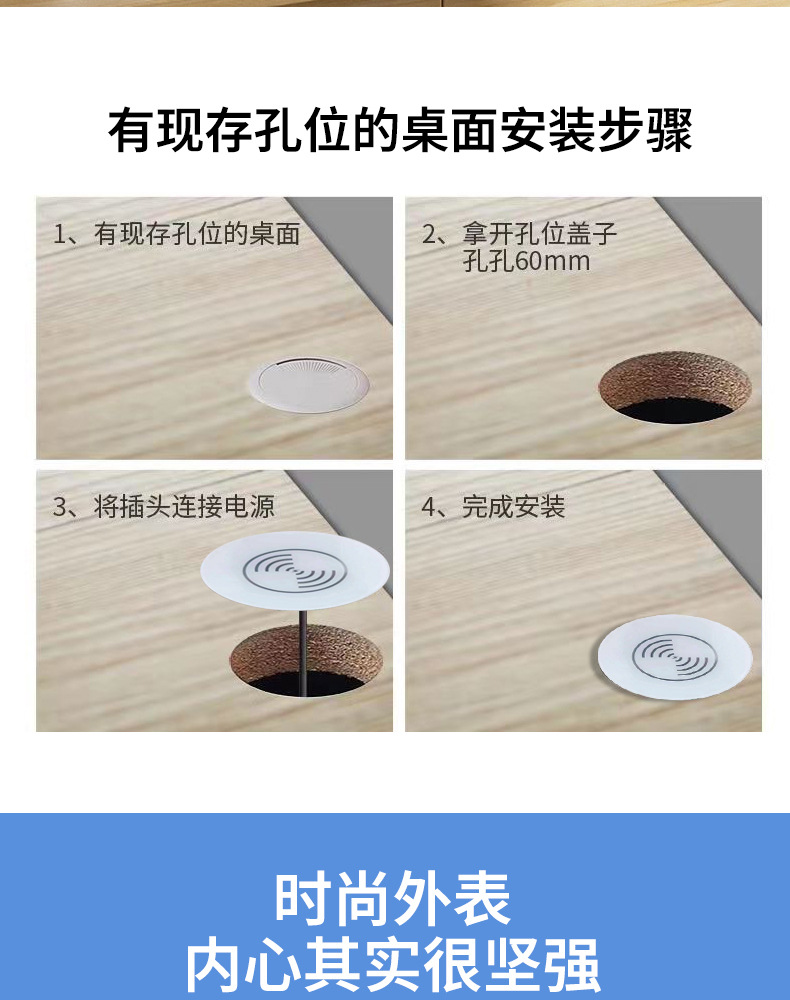 有现存孔位的桌面安装步骤

1、有现存孔位的桌面

2、拿开孔位盖子
孔孔60mm

3、将插头连接电源

4、完成安装

时尚外表
内心其实很坚强