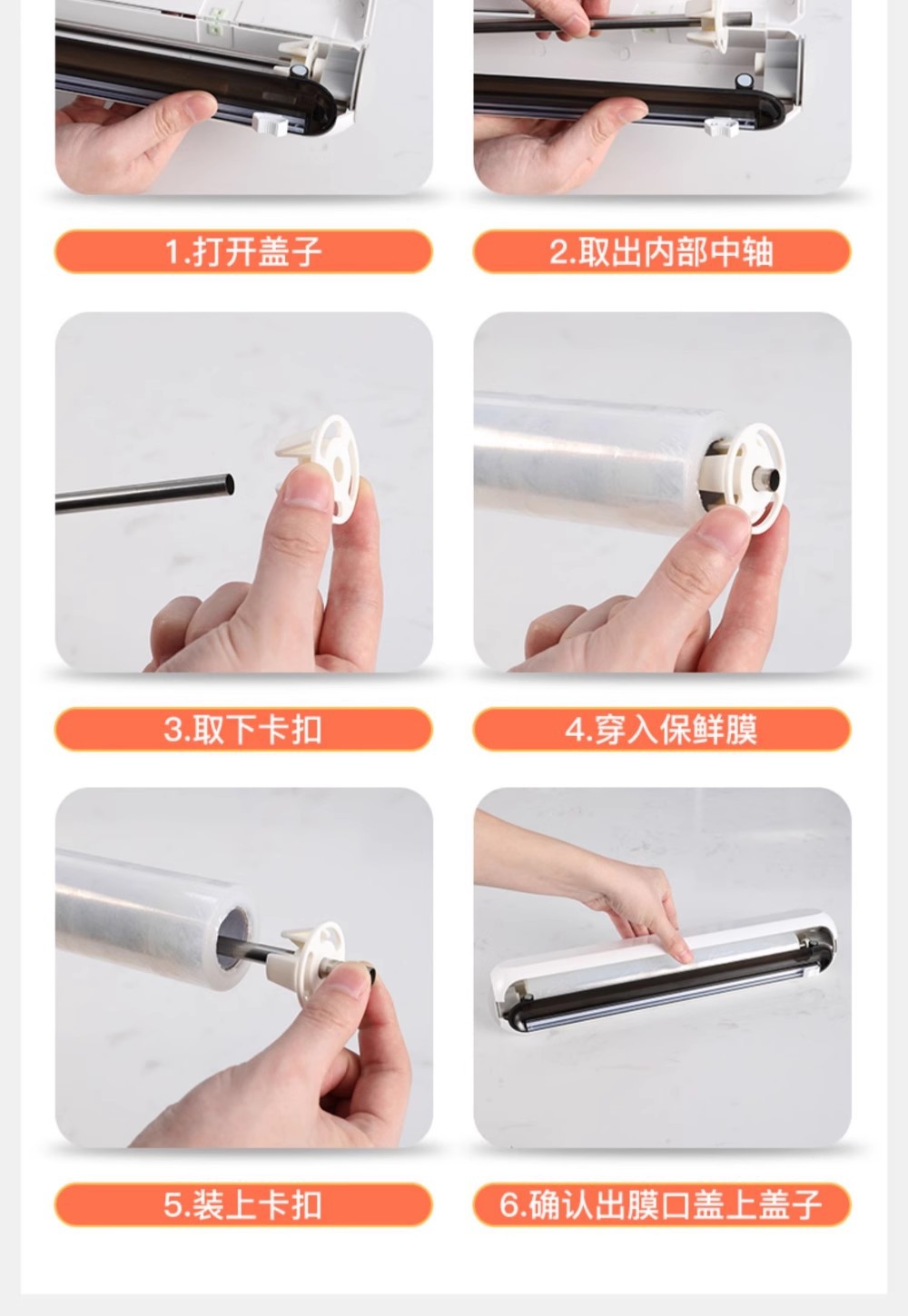 1.打开盖子

2.取出内部中轴

3.取下卡扣

4.穿入保鲜膜

5.装上卡扣

6.确认出膜口盖上盖子