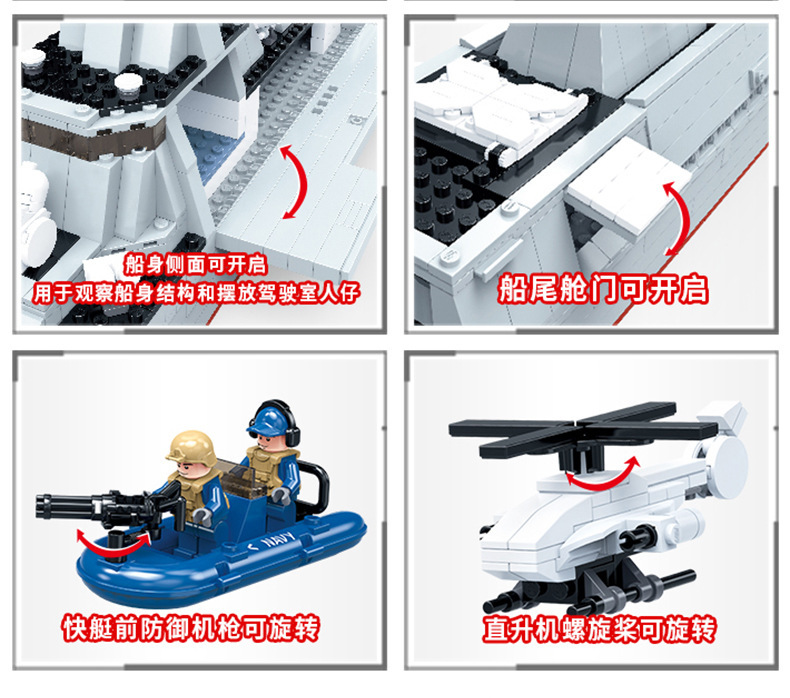 船身侧面可开启
用于观察船身结构和摆放驾驶室人仔

船尾舱门可开启

NAVY

快艇前防御机枪可旋转

直升机螺旋桨可旋转