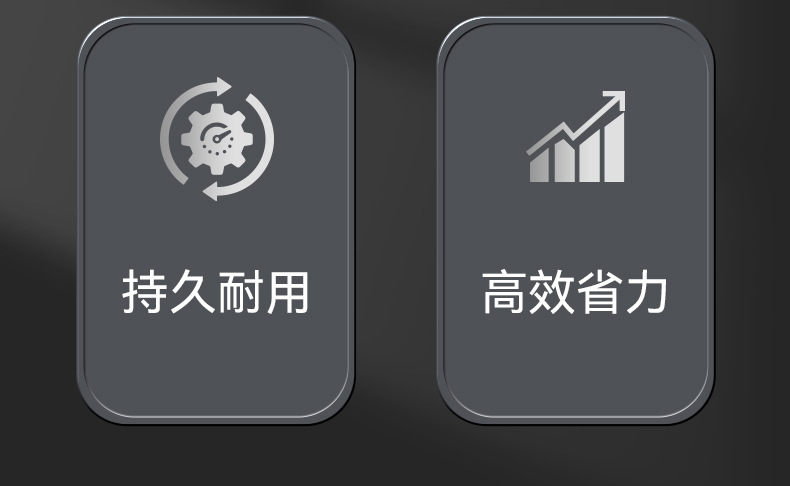 持久耐用

高效省力