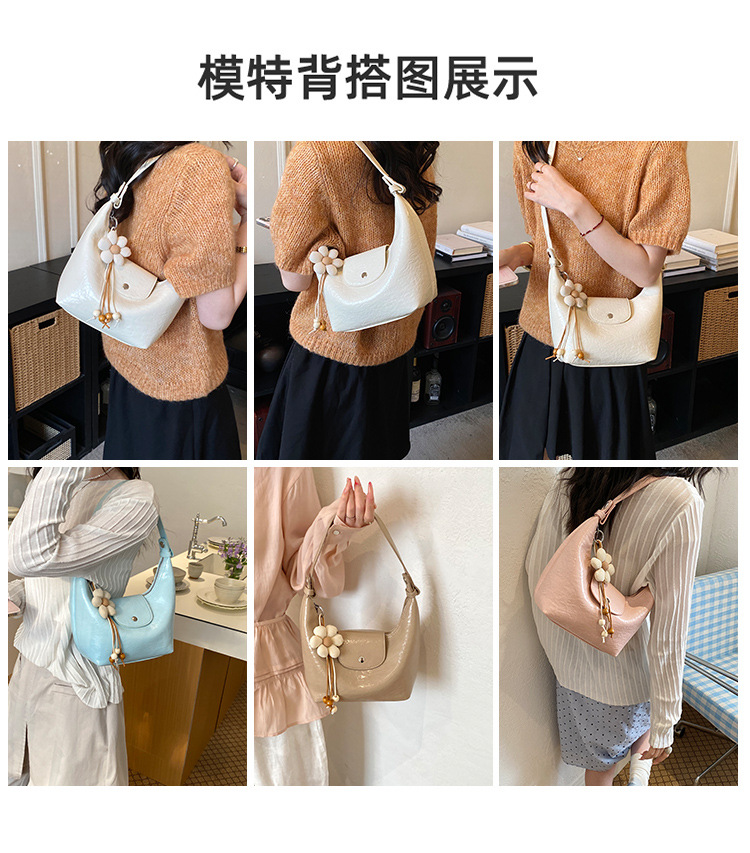 模特背搭图展示