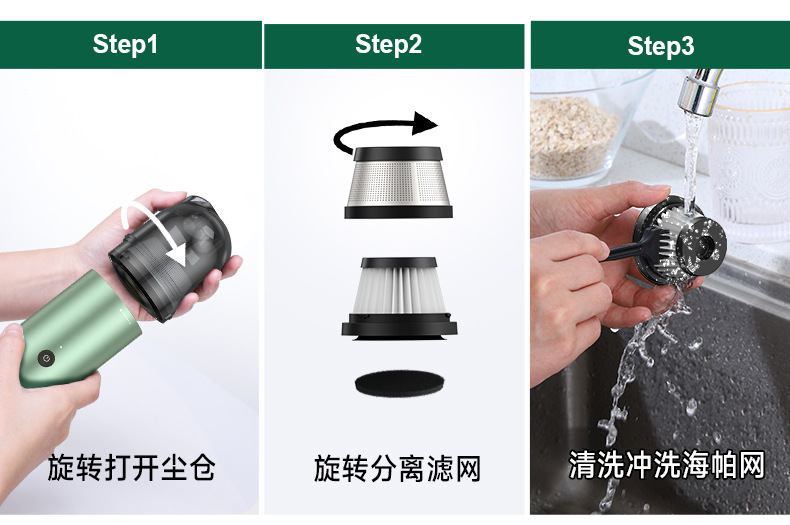 Step1

旋转打开尘仓

Step2

旋转分离滤网

Step3

清洗冲洗海帕网