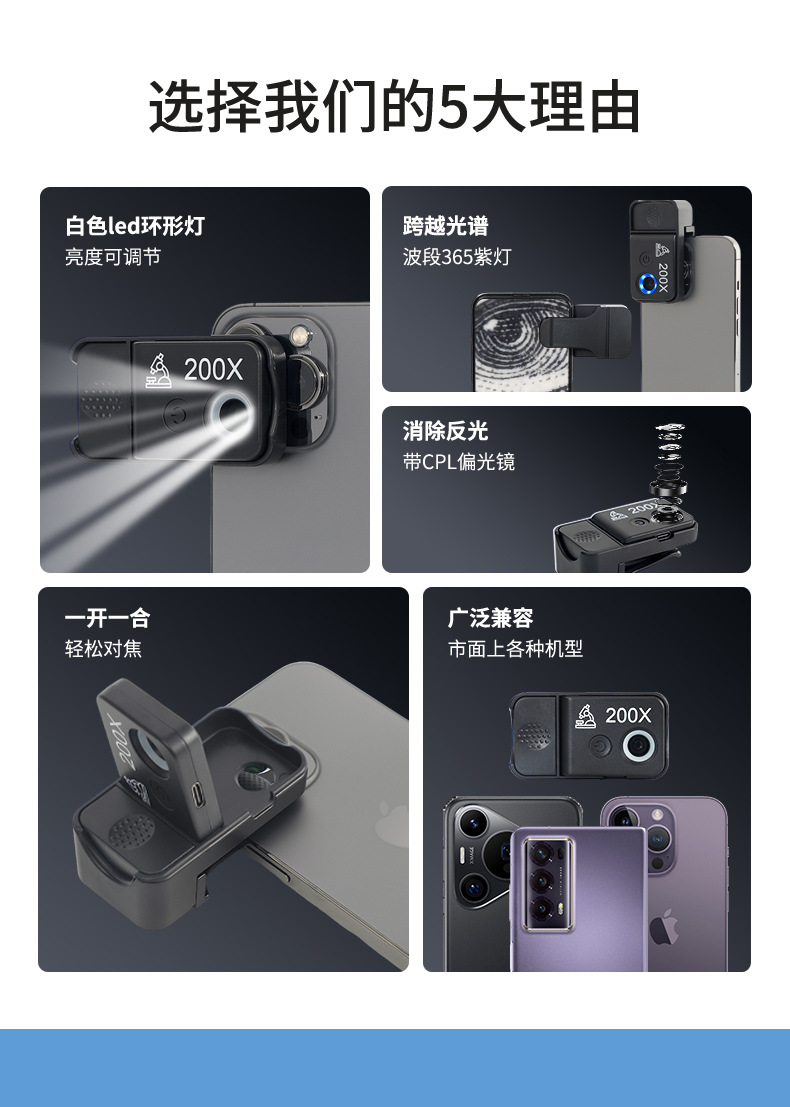 选择我们的5大理由

白色led环形灯
亮度可调节

200X

跨越光谱
波段365紫灯

200X

消除反光
带CPL偏光镜

200X

一开一合
轻松对焦

200X

广泛兼容
市面上各种机型

200X