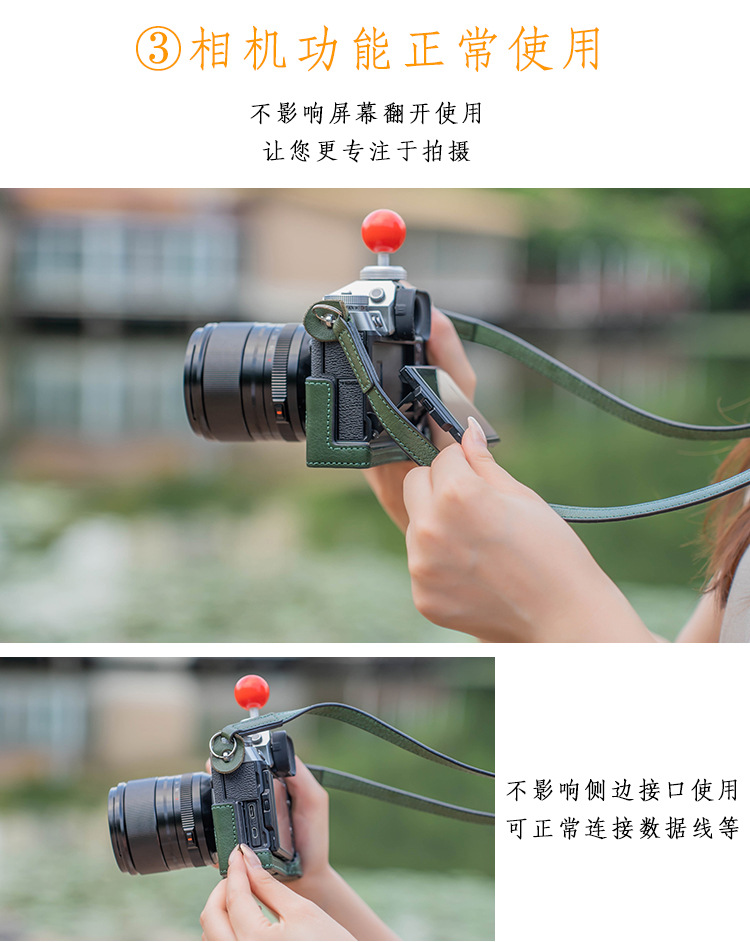 ③相机功能正常使用

不影响屏幕翻开使用
让您更专注于拍摄

不影响侧边接口使用
可正常连接数据线等