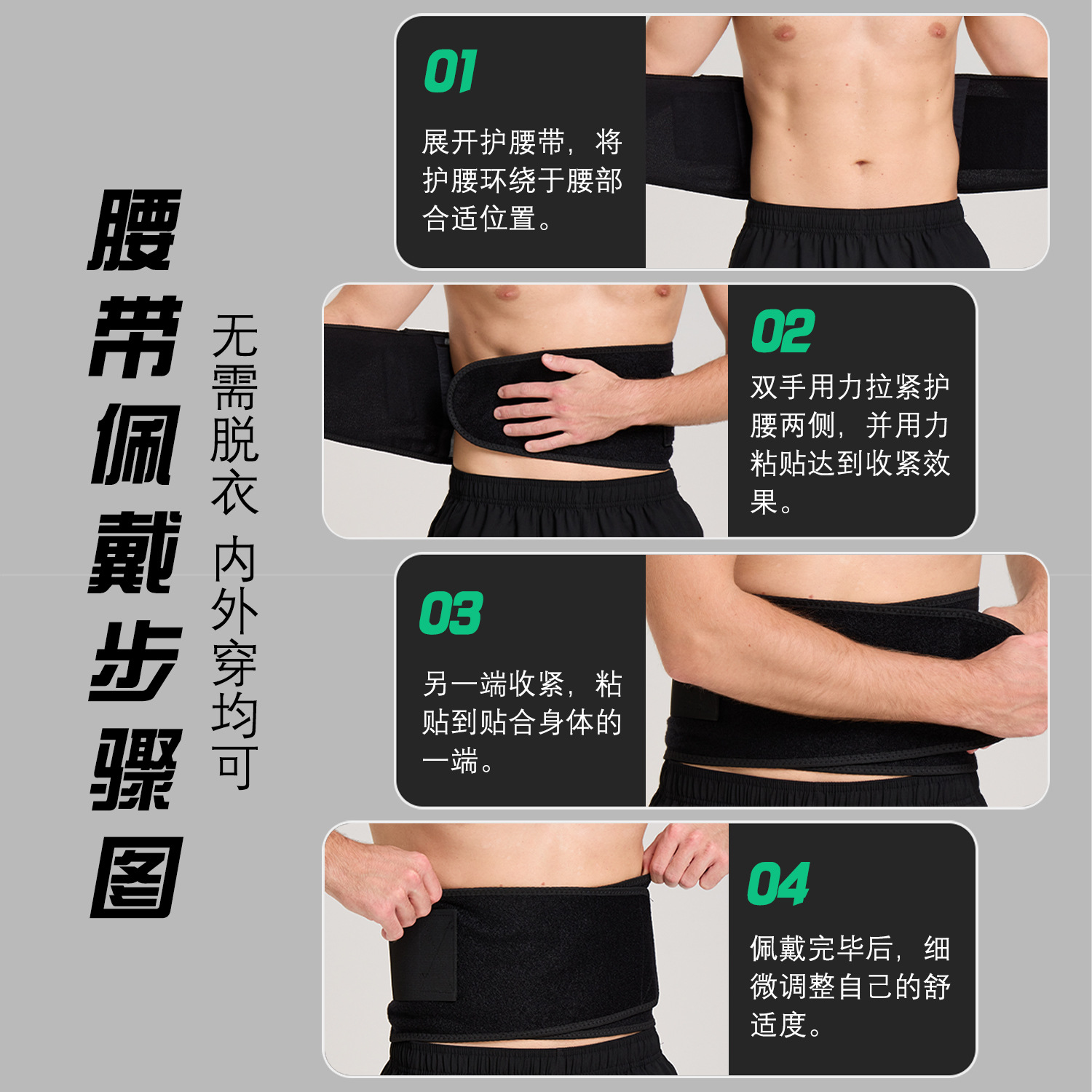 腰带佩戴步骤图

无需脱衣 内外穿均可

01

展开护腰带，将护腰环绕于腰部合适位置。

02

双手用力拉紧护腰两侧，并用力粘贴达到收紧效果。

03

另一端收紧，粘贴到贴合身体的一端。

04

佩戴完毕后，细微调整自己的舒适度。