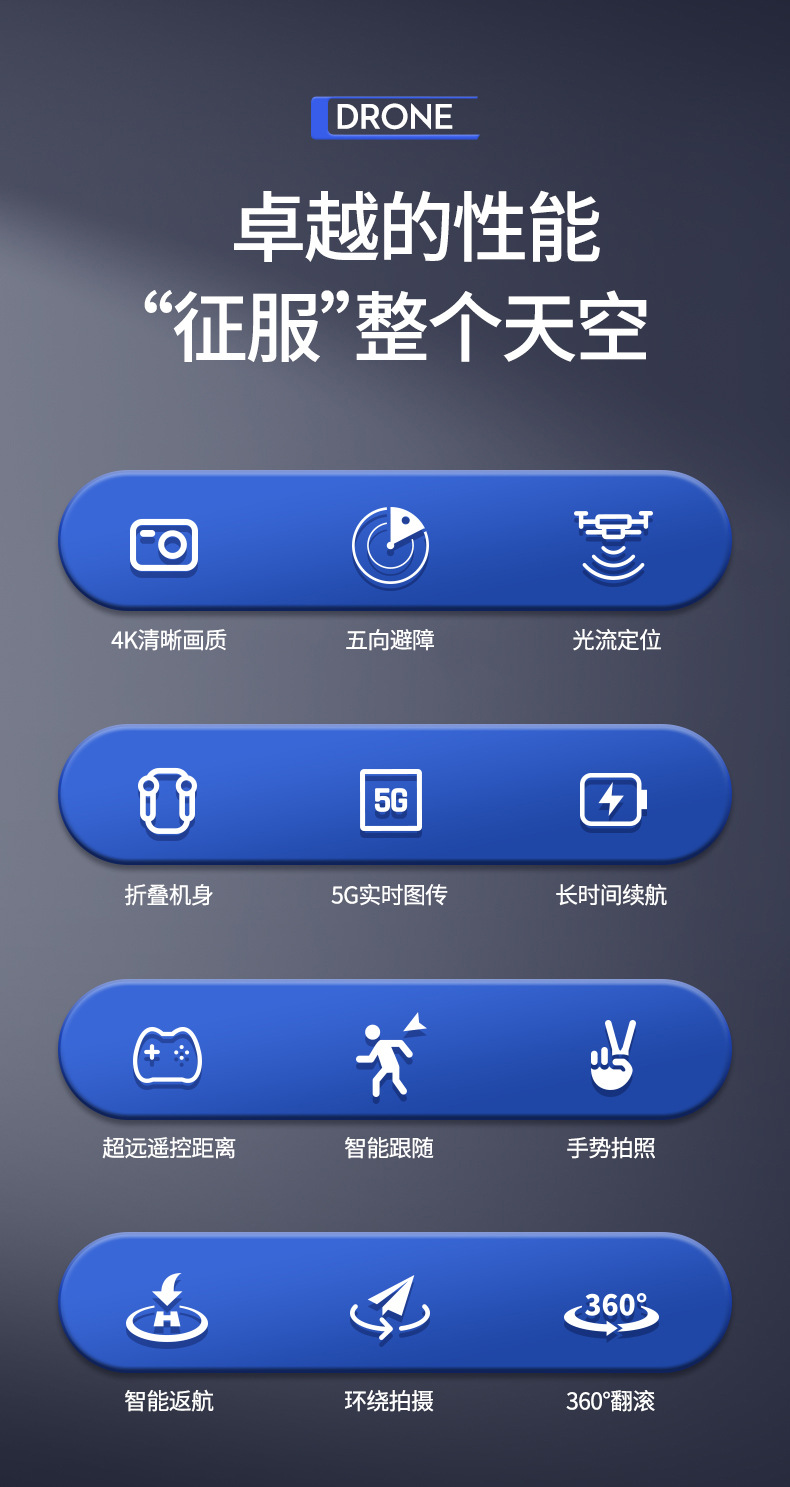 DRONE

卓越的性能
“征服”整个天空

4K清晰画质 五向避障 光流定位

5G

折叠机身 5G实时图传 长时间续航

超远遥控距离 智能跟随 手势拍照

360°

智能返航 环绕拍摄 360°翻滚