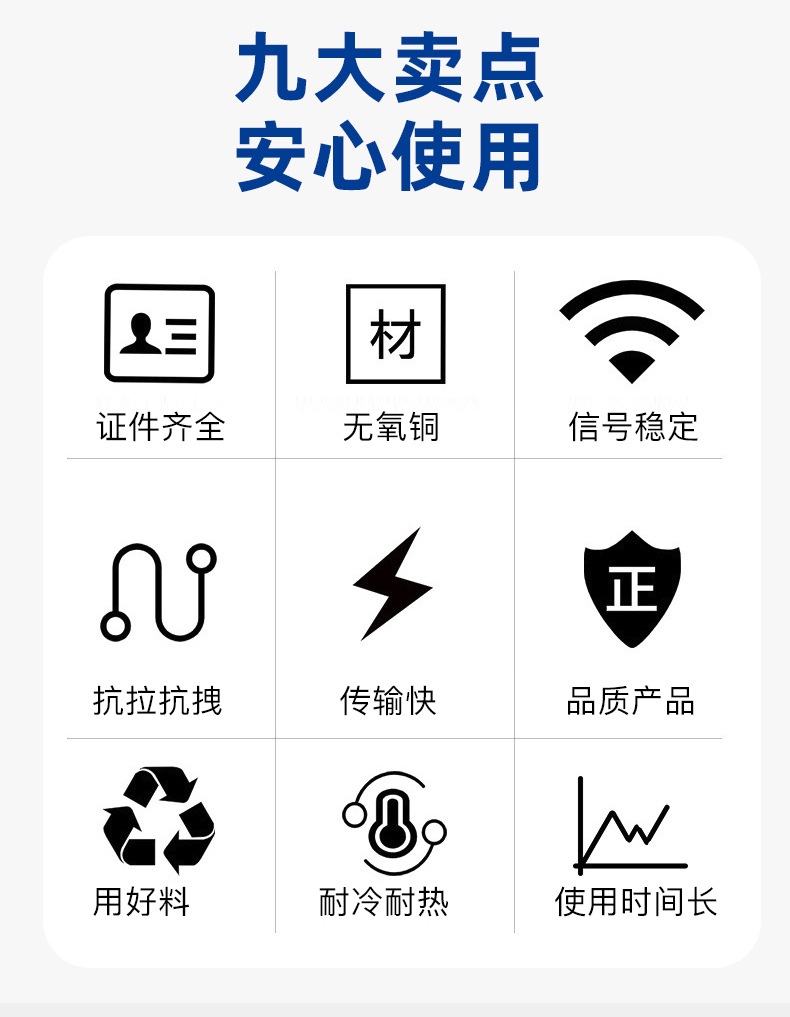 九大卖点
安心使用

材

证件齐全

无氧铜

信号稳定

抗拉抗拽

传输快

正

品质产品

用好料

耐冷耐热

使用时间长