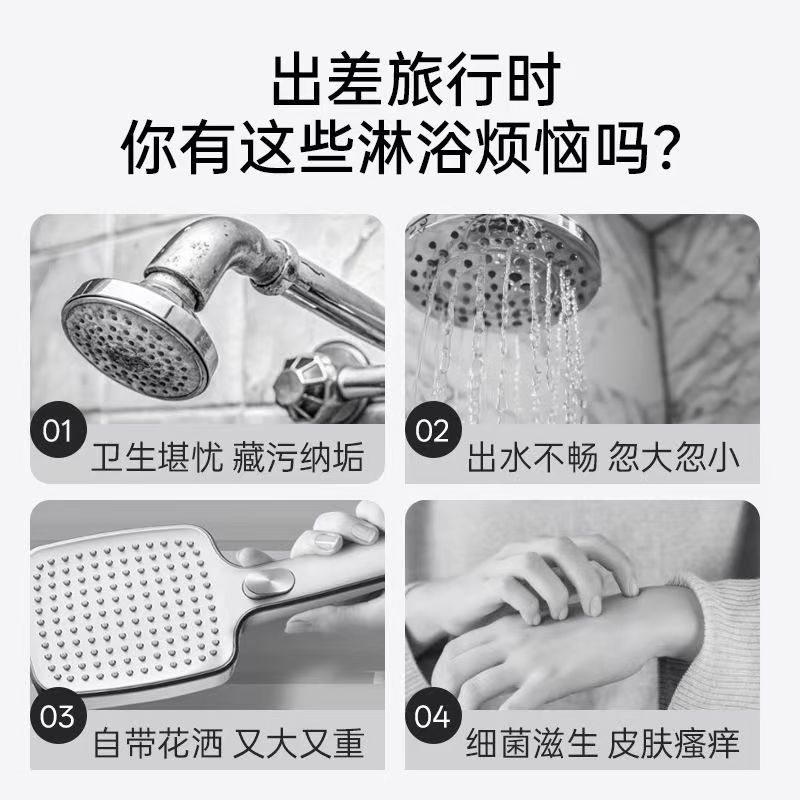 出差旅行时
你有这些淋浴烦恼吗?

01 卫生堪忧 藏污纳垢

02 出水不畅 忽大忽小

03 自带花洒 又大又重

04 细菌滋生 皮肤瘙痒