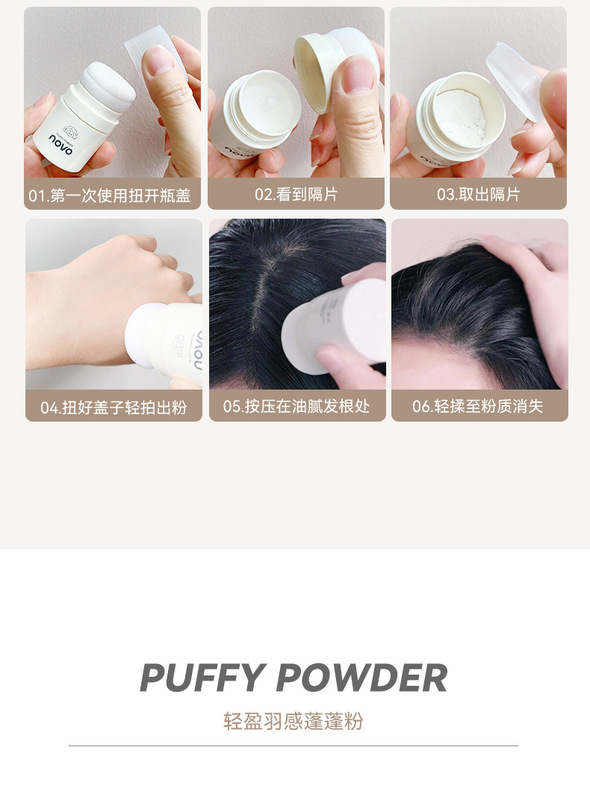 novo

01.第一次使用扭开瓶盖

02.看到隔片

03.取出隔片

novo

04.扭好盖子轻拍出粉

05.按压在油腻发根处

06.轻揉至粉质消失

PUFFY POWDER

轻盈羽感蓬蓬粉