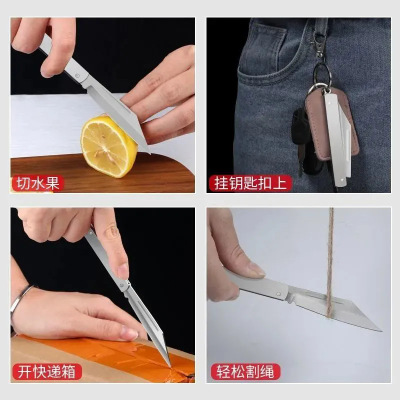 切水果

挂钥匙扣上

开快递箱

轻松割绳