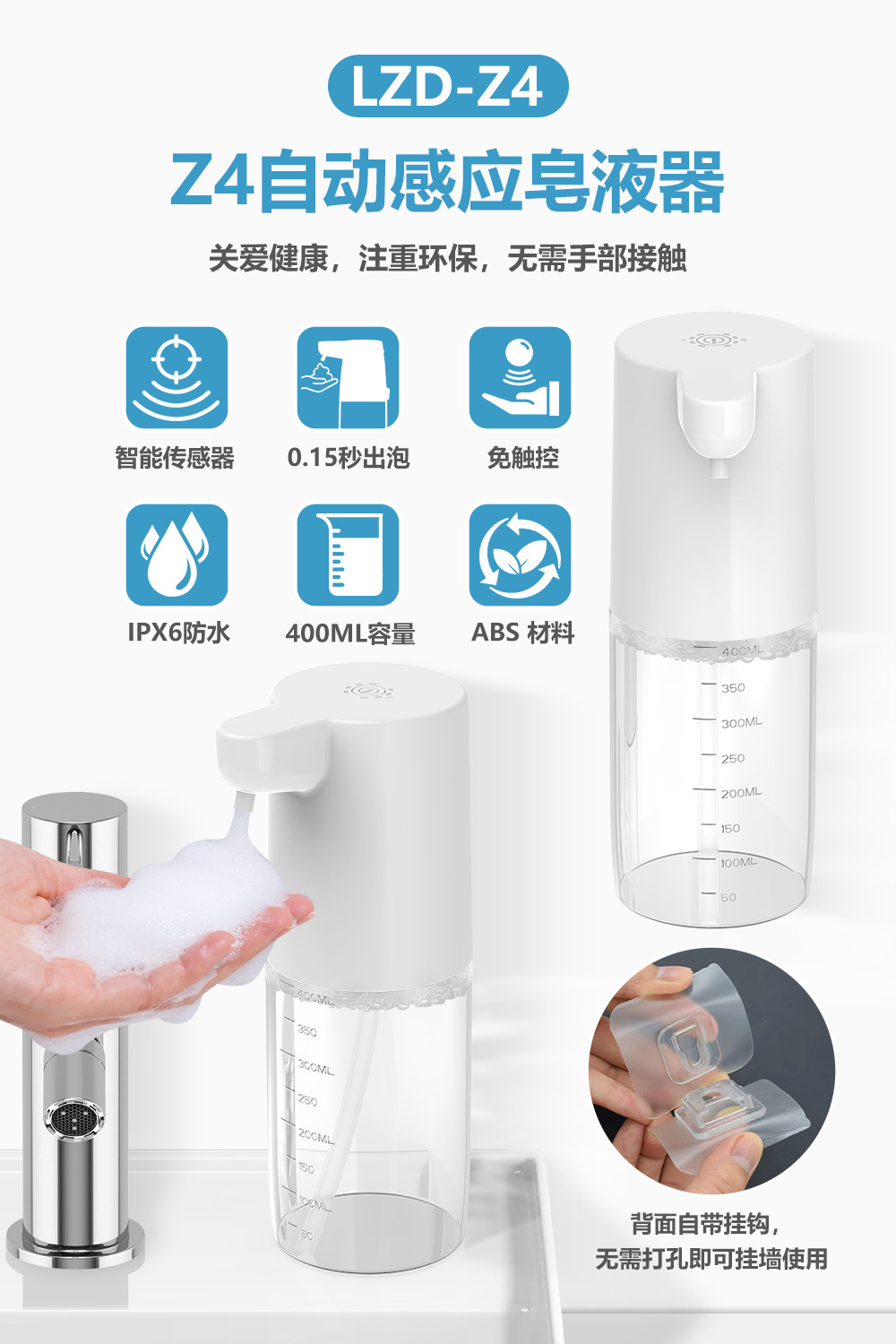 LZD-Z4

Z4自动感应皂液器

关爱健康，注重环保，无需手部接触

智能传感器

0.15秒出泡

免触控

IPX6防水

400ML容量

ABS 材料

400ML
350
300ML
250
200ML
150
100ML
50

400ML
350
300ML
250
200ML
150
100ML
50

背面自带挂钩，
无需打孔即可挂墙使用