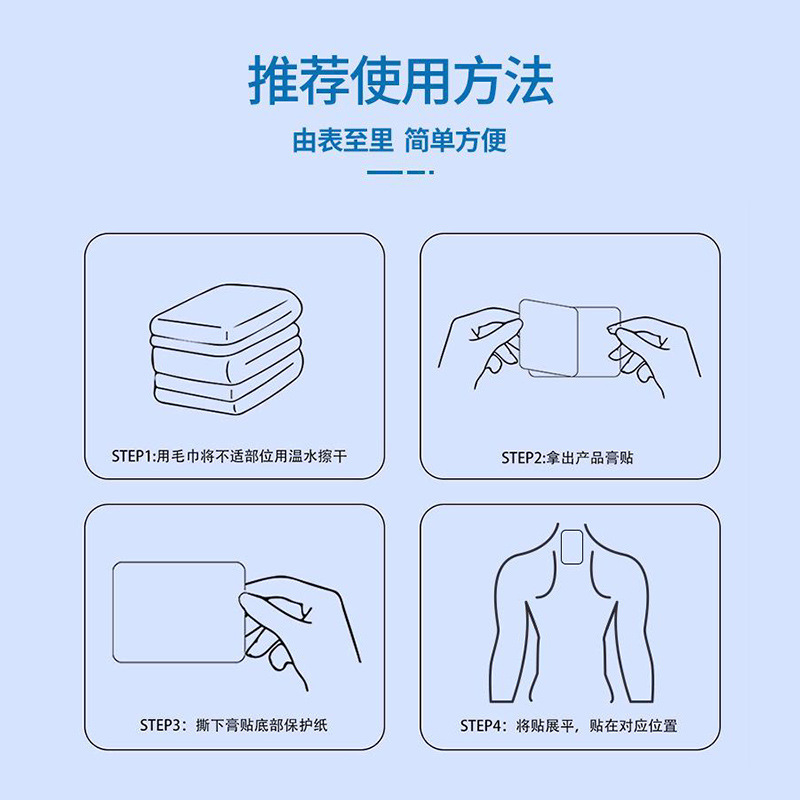 推荐使用方法

由表至里 简单方便

STEP1:用毛巾将不适部位用温水擦干

STEP2:拿出产品膏贴

STEP3：撕下膏贴底部保护纸

STEP4：将贴展平，贴在对应位置