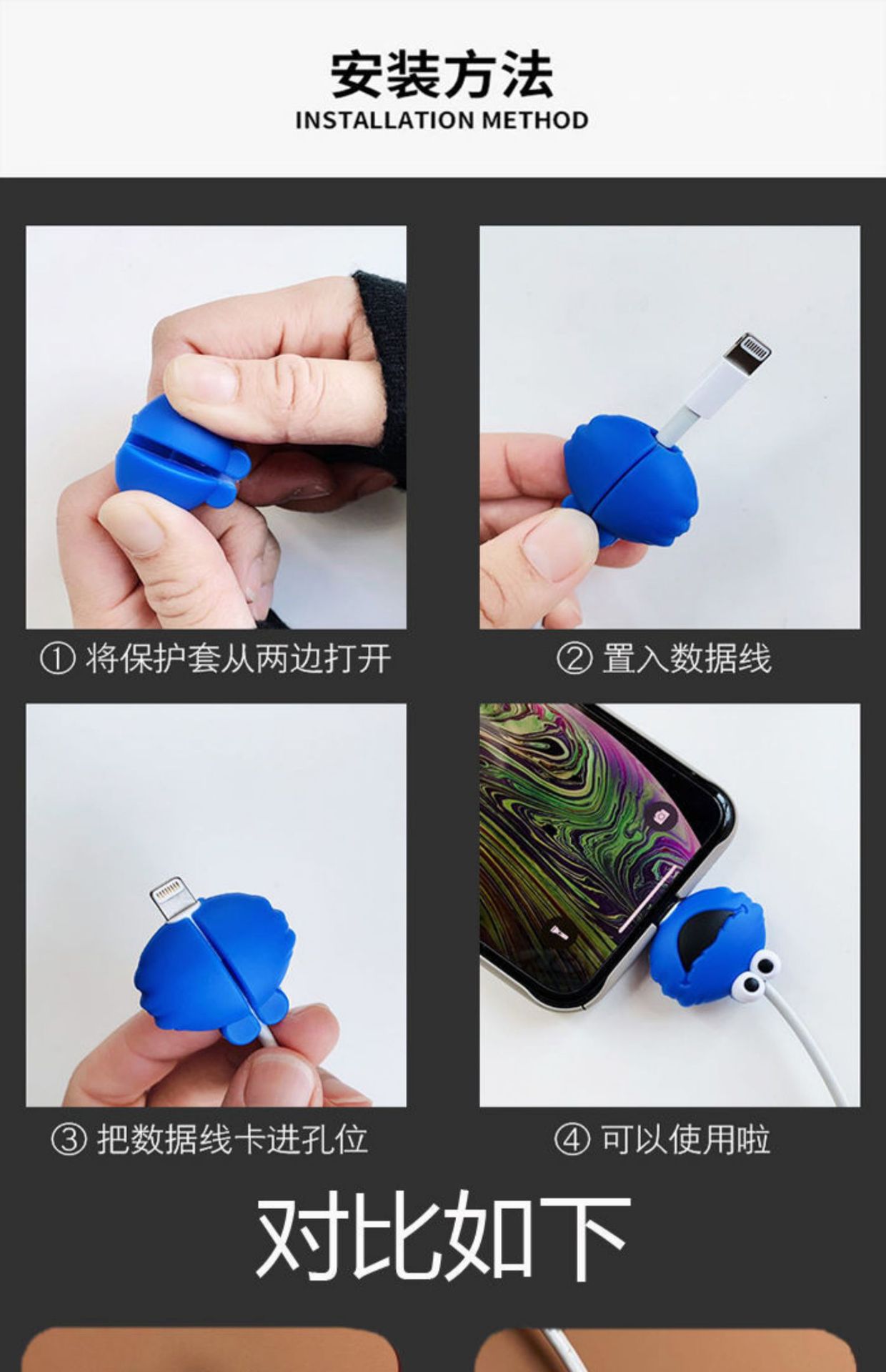 安装方法
INSTALLATION METHOD

① 将保护套从两边打开

② 置入数据线

③ 把数据线卡进孔位

④ 可以使用啦

对比如下