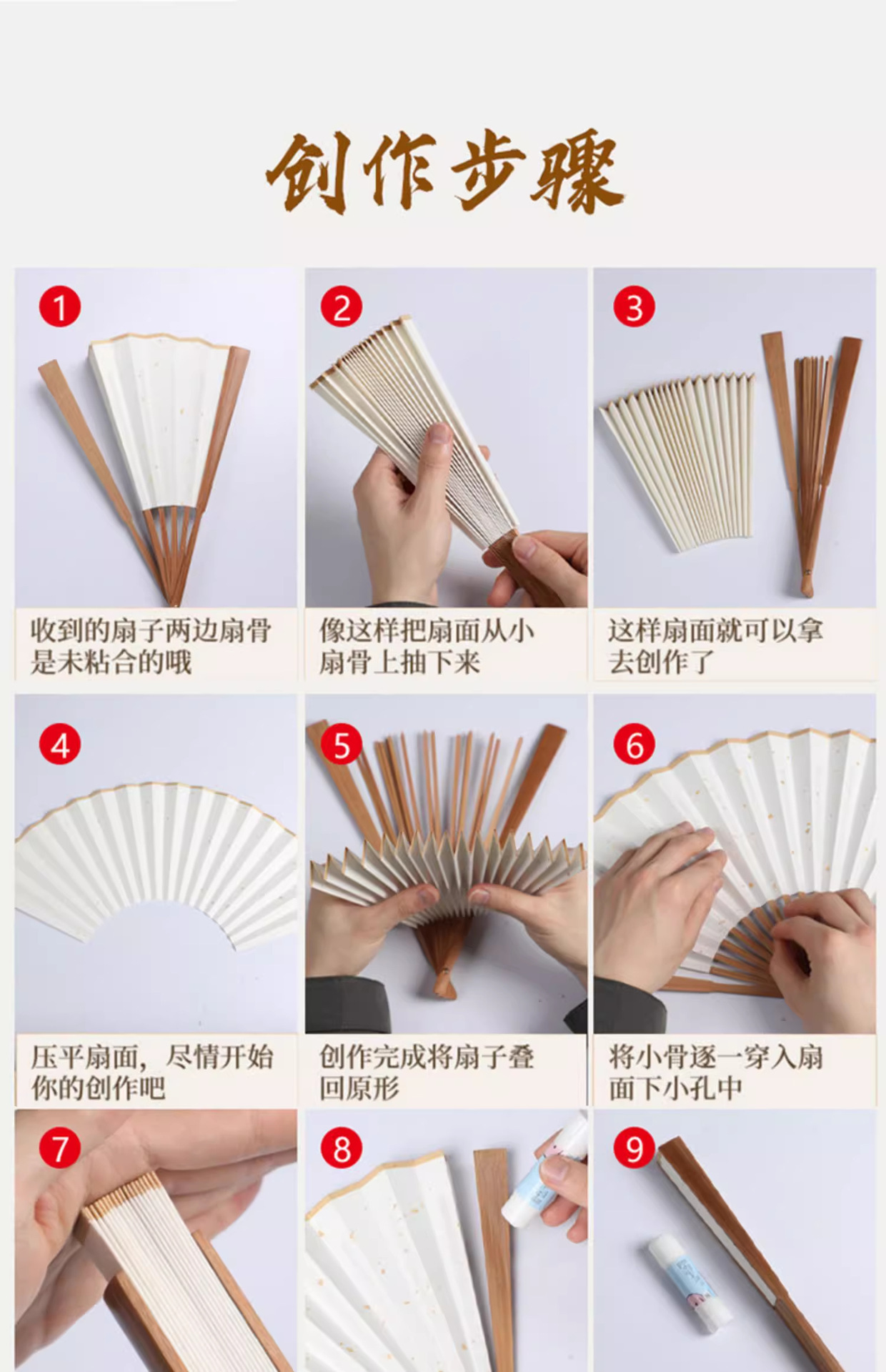 创作步骤

1
收到的扇子两边扇骨是未粘合的哦

2
像这样把扇面从小扇骨上抽下来

3
这样扇面就可以拿去创作了

4
压平扇面，尽情开始你的创作吧

5
创作完成将扇子叠回原形

6
将小骨逐一穿入扇面下小孔中

7

8

9