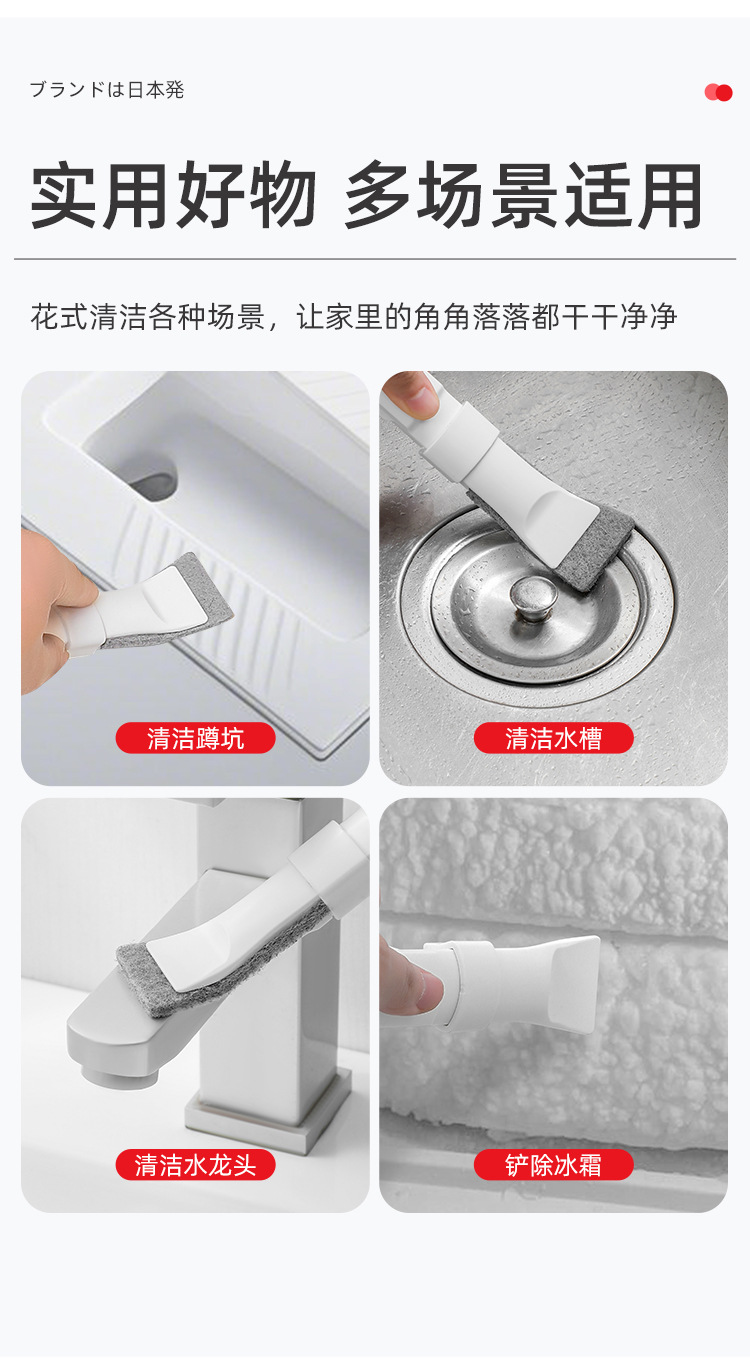 ブランドは日本発

实用好物 多场景适用

花式清洁各种场景，让家里的角角落落都干干净净

清洁蹲坑

清洁水槽

清洁水龙头

铲除冰霜