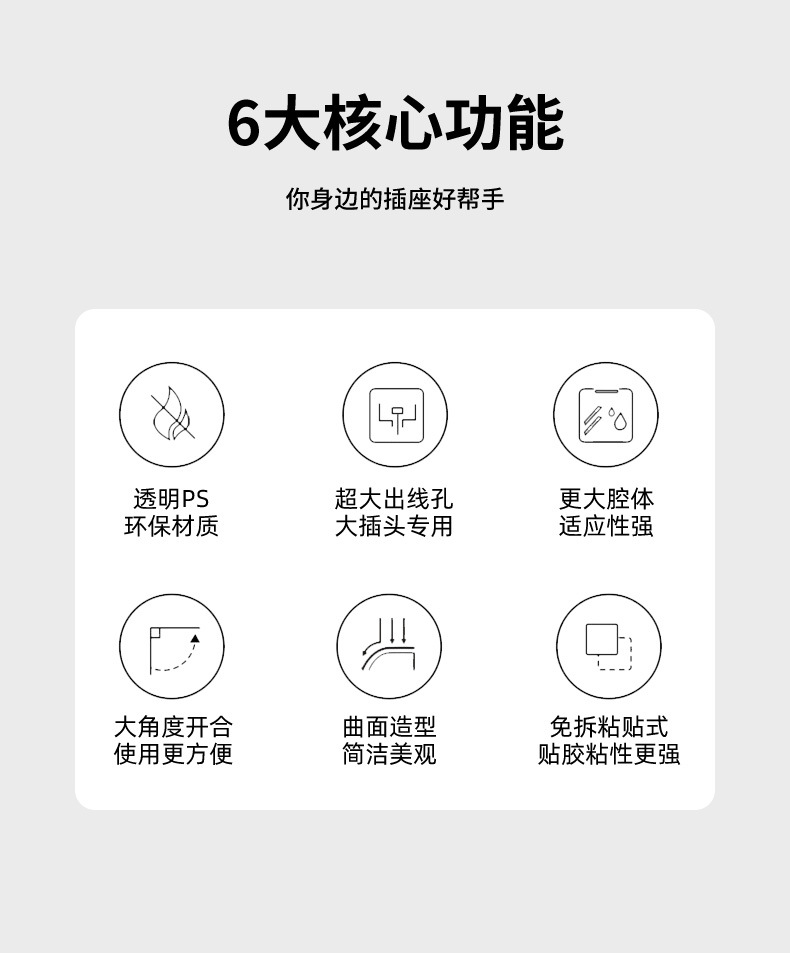 6大核心功能

你身边的插座好帮手

透明PS
环保材质

超大出线孔
大插头专用

更大腔体
适应性强

大角度开合
使用更方便

曲面造型
简洁美观

免拆粘贴式
贴胶粘性更强