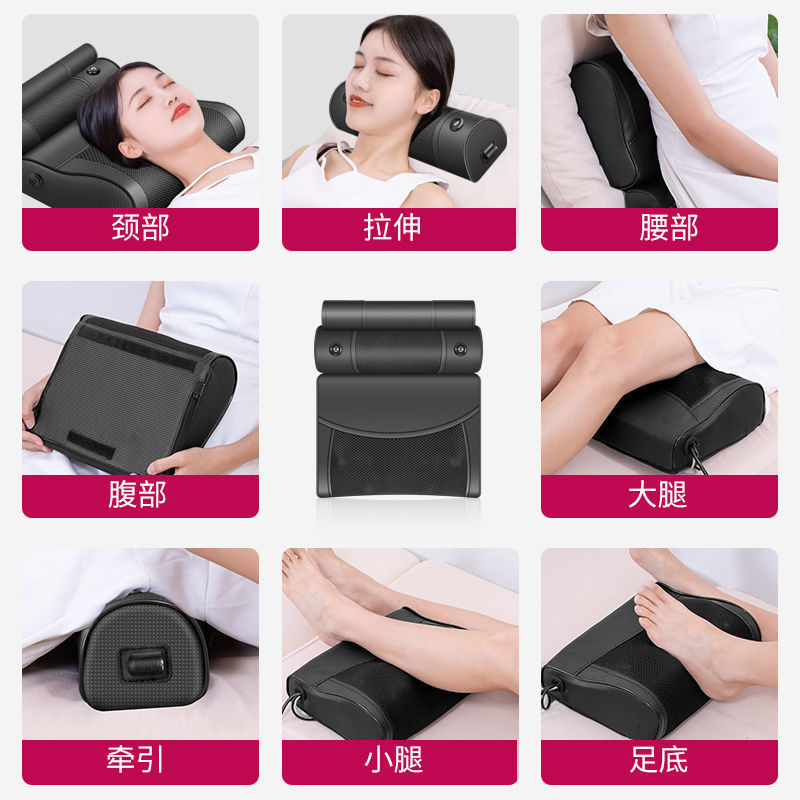 颈部

拉伸

腰部

腹部

大腿

牵引

小腿

足底