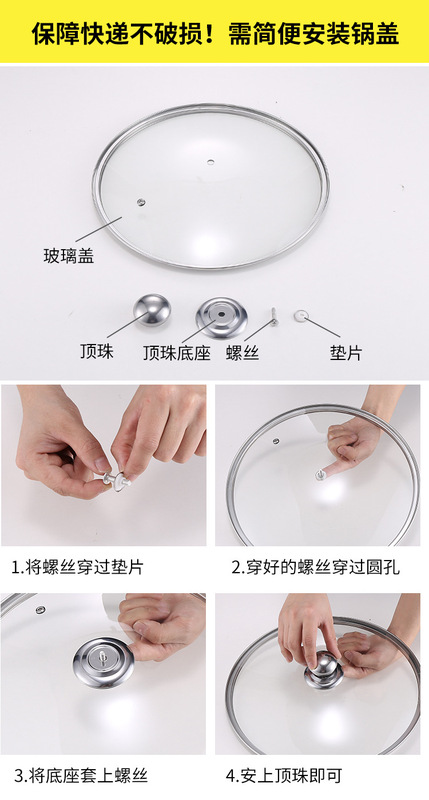 保障快递不破损！需简便安装锅盖

玻璃盖

顶珠

顶珠底座

螺丝

垫片

1.将螺丝穿过垫片

2.穿好的螺丝穿过圆孔

3.将底座套上螺丝

4.安上顶珠即可