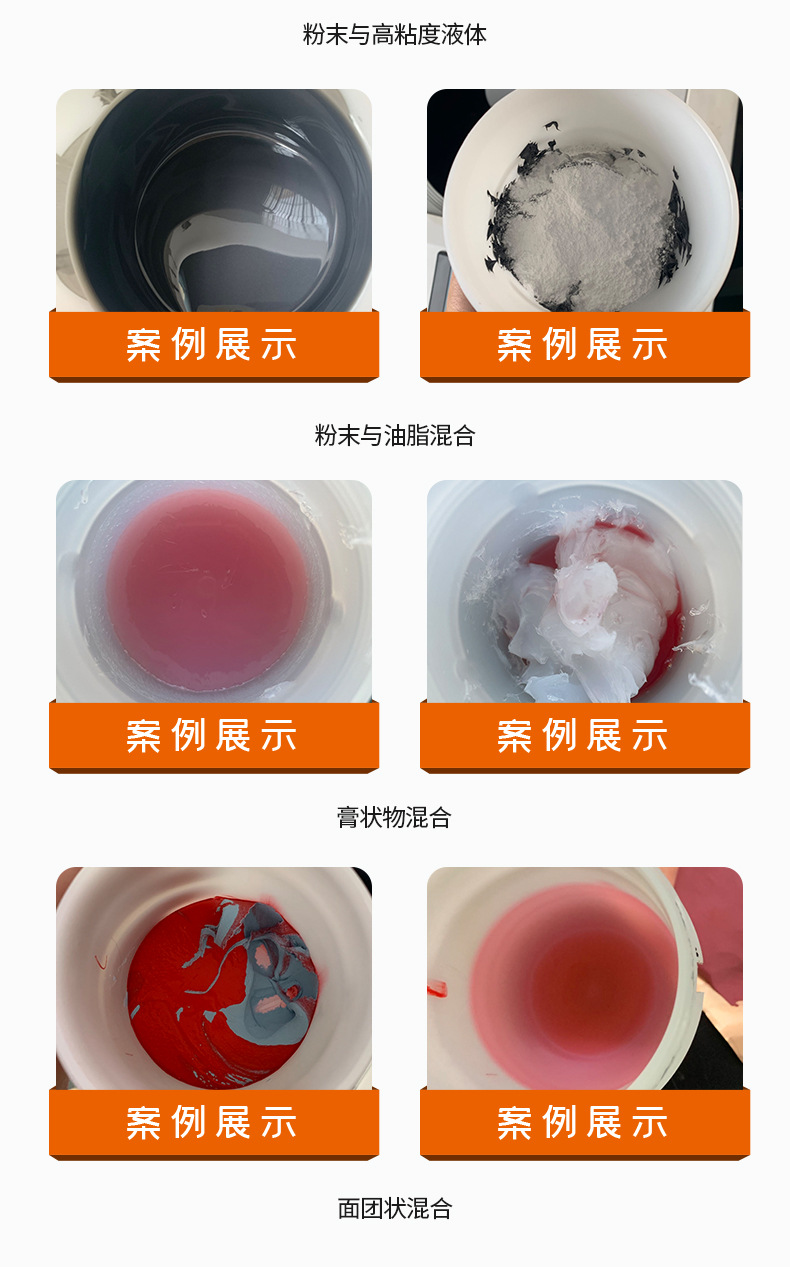 粉末与高粘度液体

案例展示

案例展示

粉末与油脂混合

案例展示

案例展示

膏状物混合

案例展示

案例展示

面团状混合