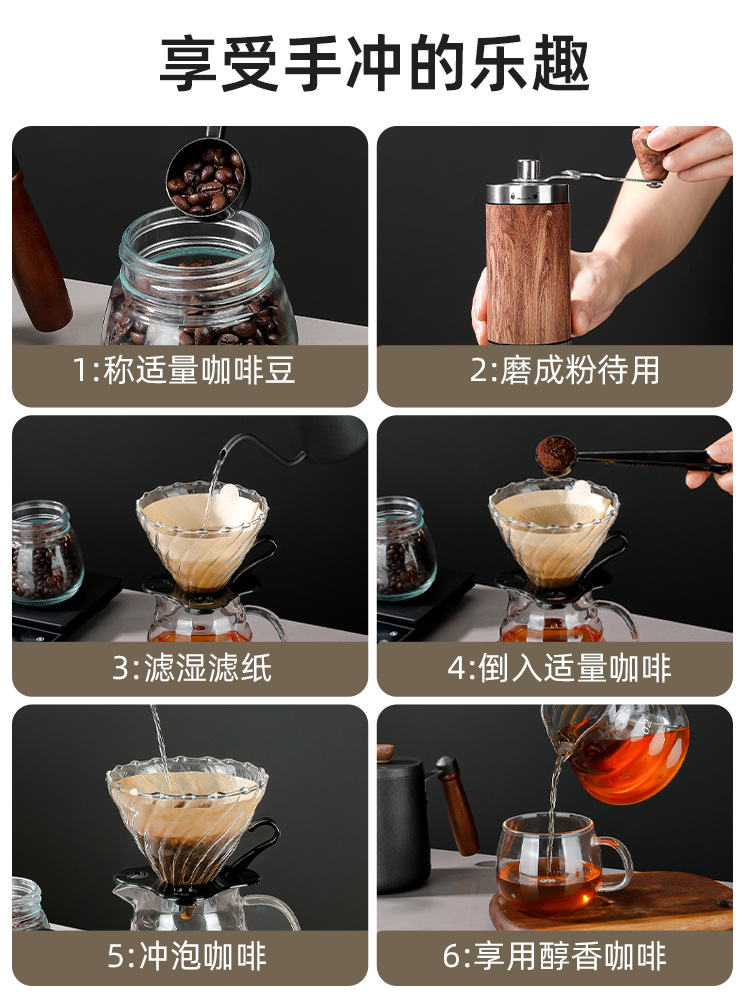 享受手冲的乐趣

1:称适量咖啡豆

2:磨成粉待用

3:滤湿滤纸

4:倒入适量咖啡

5:冲泡咖啡

6:享用醇香咖啡