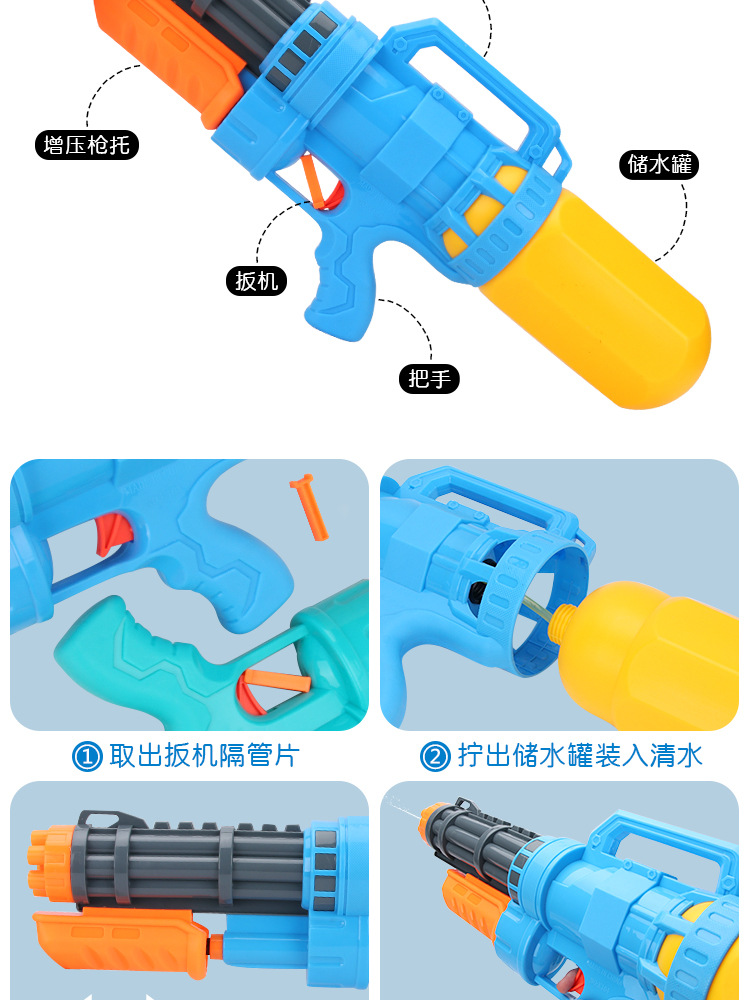 增压枪托

储水罐

扳机

把手

① 取出扳机隔管片

② 拧出储水罐装入清水