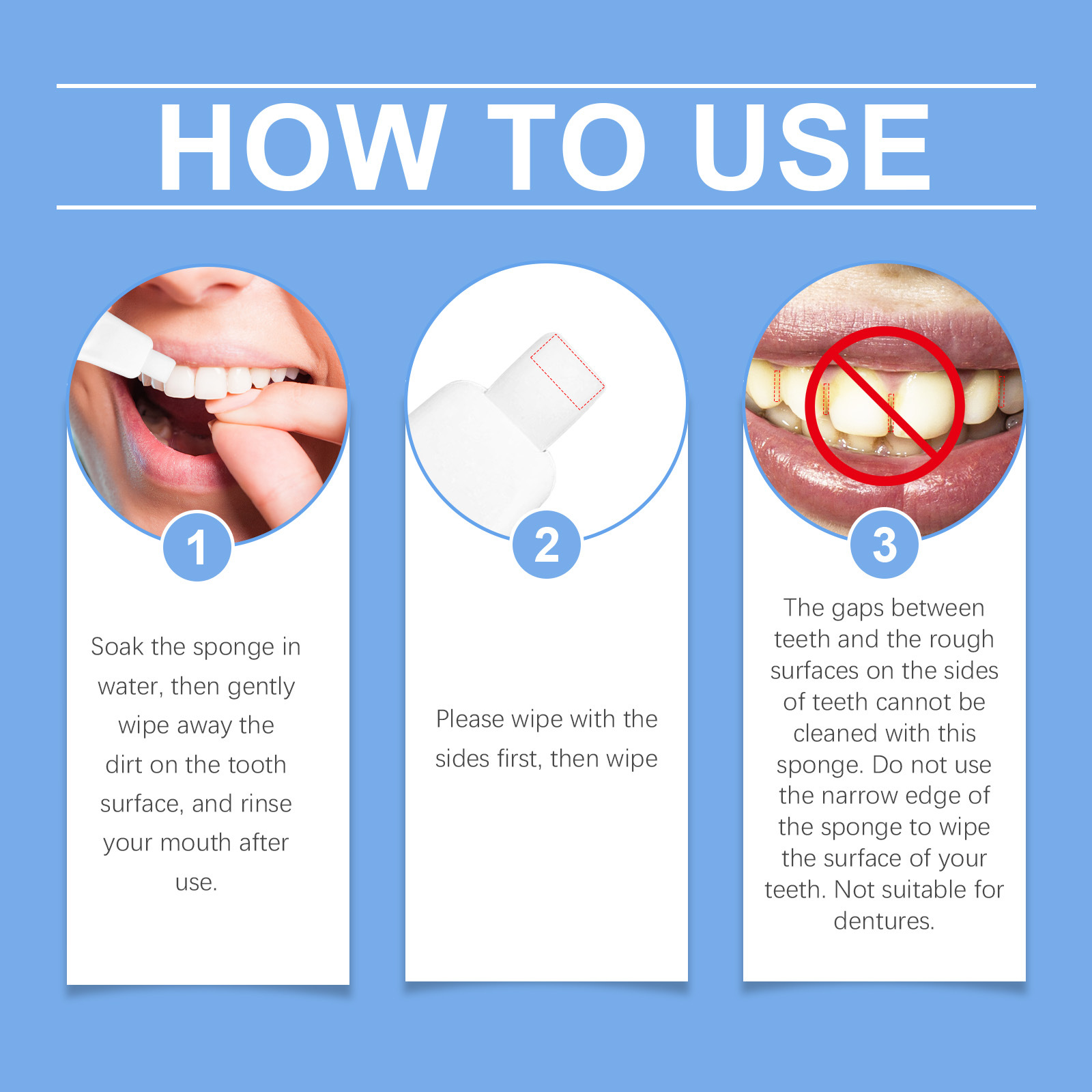 HOW TO USE

1

Soak the sponge in water, then gently wipe away the dirt on the tooth surface, and rinse your mouth after use.

2

Please wipe with the sides first, then wipe

3

The gaps between teeth and the rough surfaces on the sides of teeth cannot be cleaned with this sponge. Do not use the narrow edge of the sponge to wipe the surface of your teeth. Not suitable for dentures.