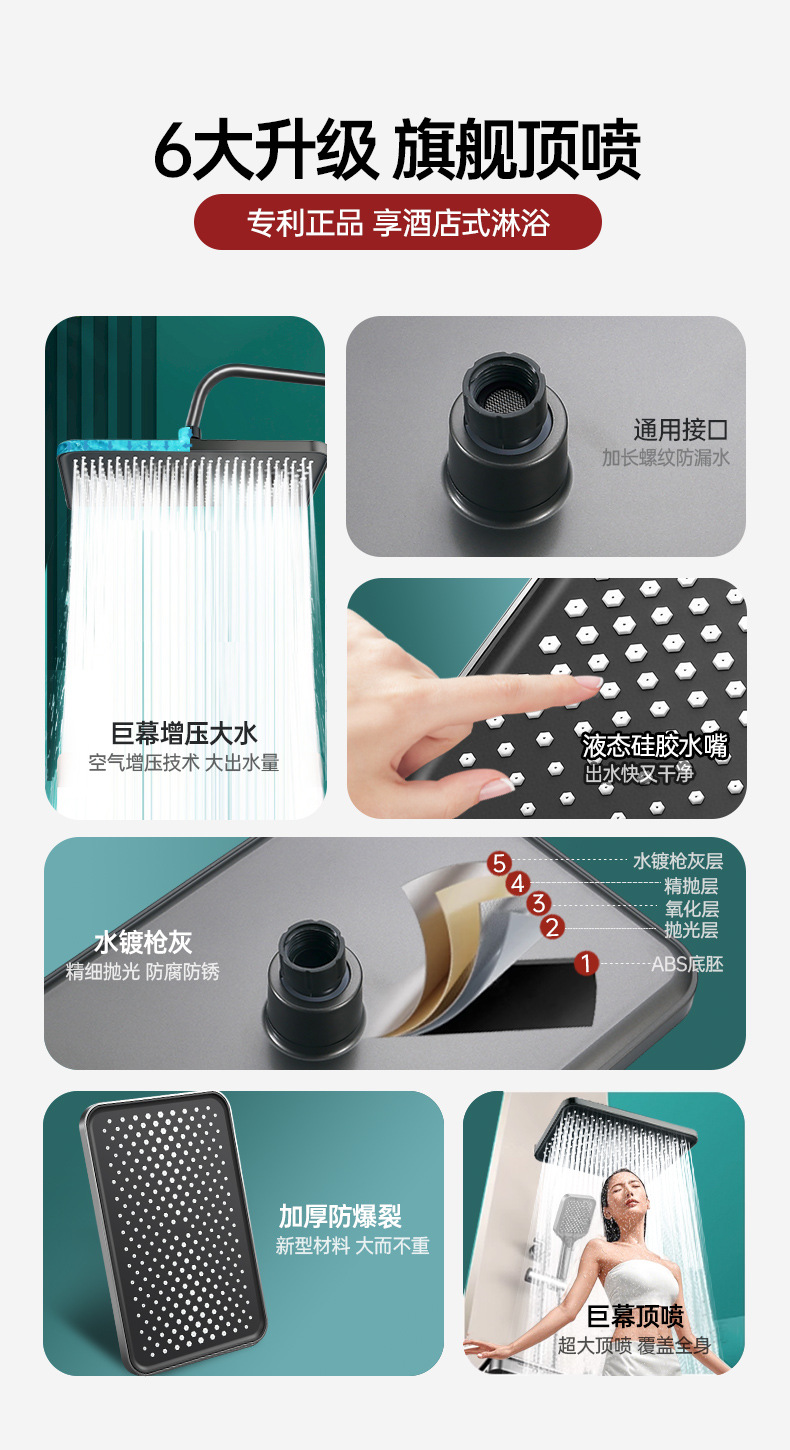 6大升级 旗舰顶喷

专利正品 享酒店式淋浴

巨幕增压大水
空气增压技术 大出水量

通用接口
加长螺纹防漏水

液态硅胶水嘴
出水快又干净

水镀枪灰
精细抛光 防腐防锈

5 水镀枪灰层
4 精抛层
3 氧化层
2 抛光层
1 ABS底胚

加厚防爆裂
新型材料 大而不重

巨幕顶喷
超大顶喷 覆盖全身