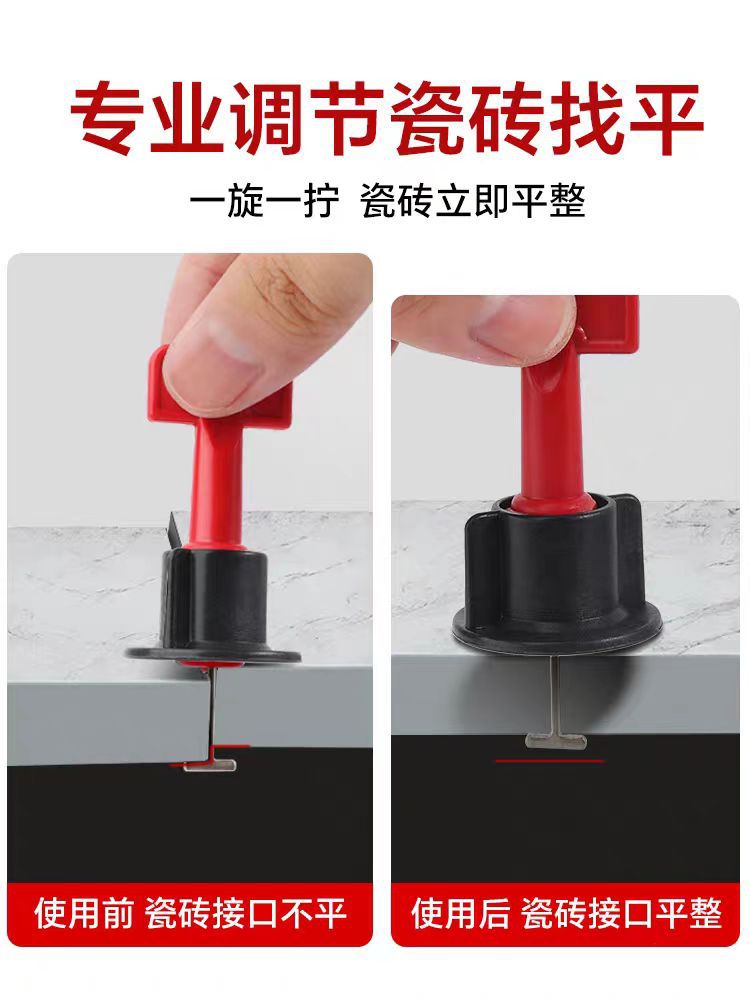 专业调节瓷砖找平

一旋一拧 瓷砖立即平整

使用前 瓷砖接口不平

使用后 瓷砖接口平整