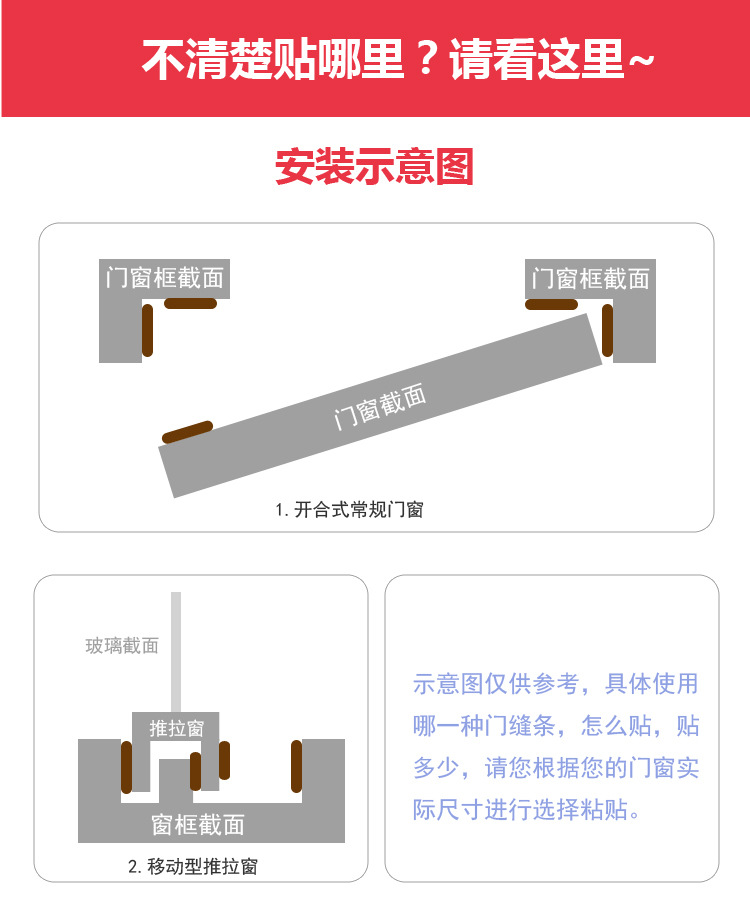 不清楚贴哪里？请看这里~

安装示意图

门窗框截面

门窗框截面

门窗截面

1. 开合式常规门窗

玻璃截面

推拉窗

窗框截面

2. 移动型推拉窗

示意图仅供参考，具体使用哪一种门缝条，怎么贴，贴多少，请您根据您的门窗实际尺寸进行选择粘贴。