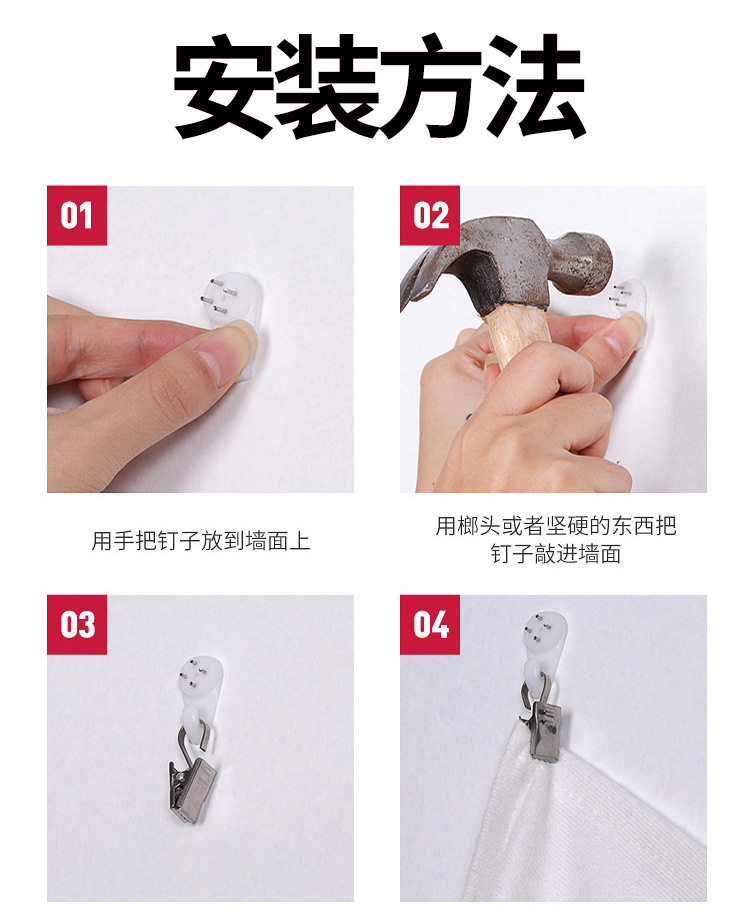 安装方法

01

用手把钉子放到墙面上

02

用榔头或者坚硬的东西把钉子敲进墙面

03

04