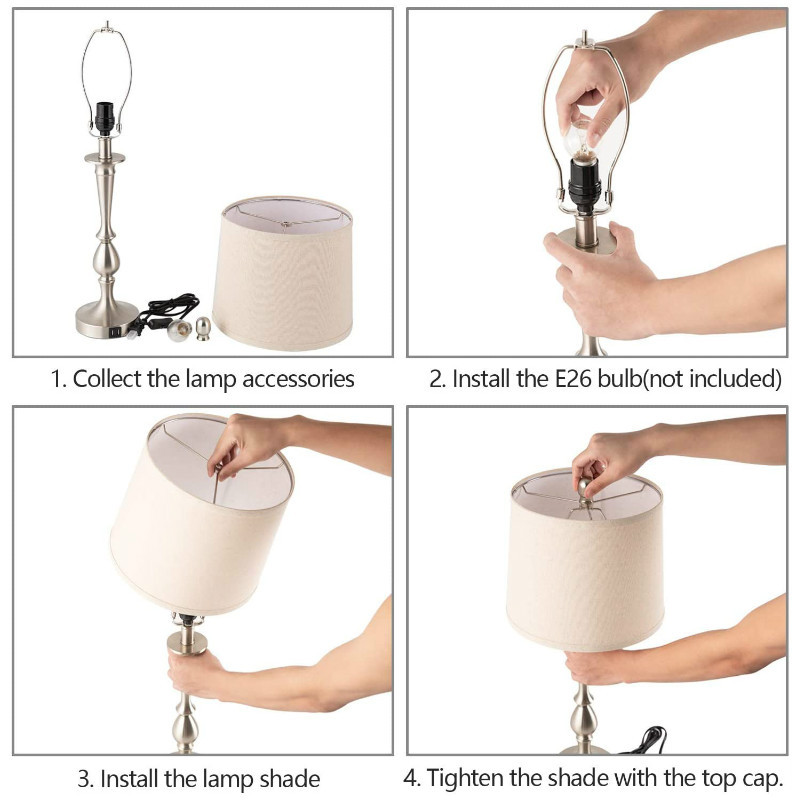 1. Collect the lamp accessories

2. Install the E26 bulb(not included)

3. Install the lamp shade

4. Tighten the shade with the top cap.