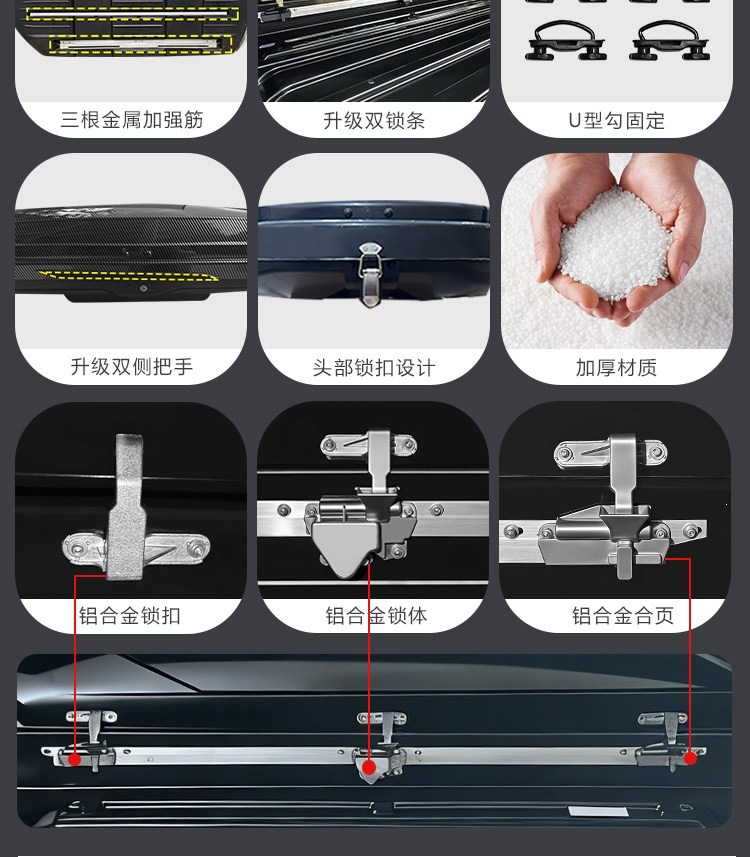 三根金属加强筋

升级双锁条

U型勾固定

升级双侧把手

头部锁扣设计

加厚材质

铝合金锁扣

铝合金锁体

铝合金合页