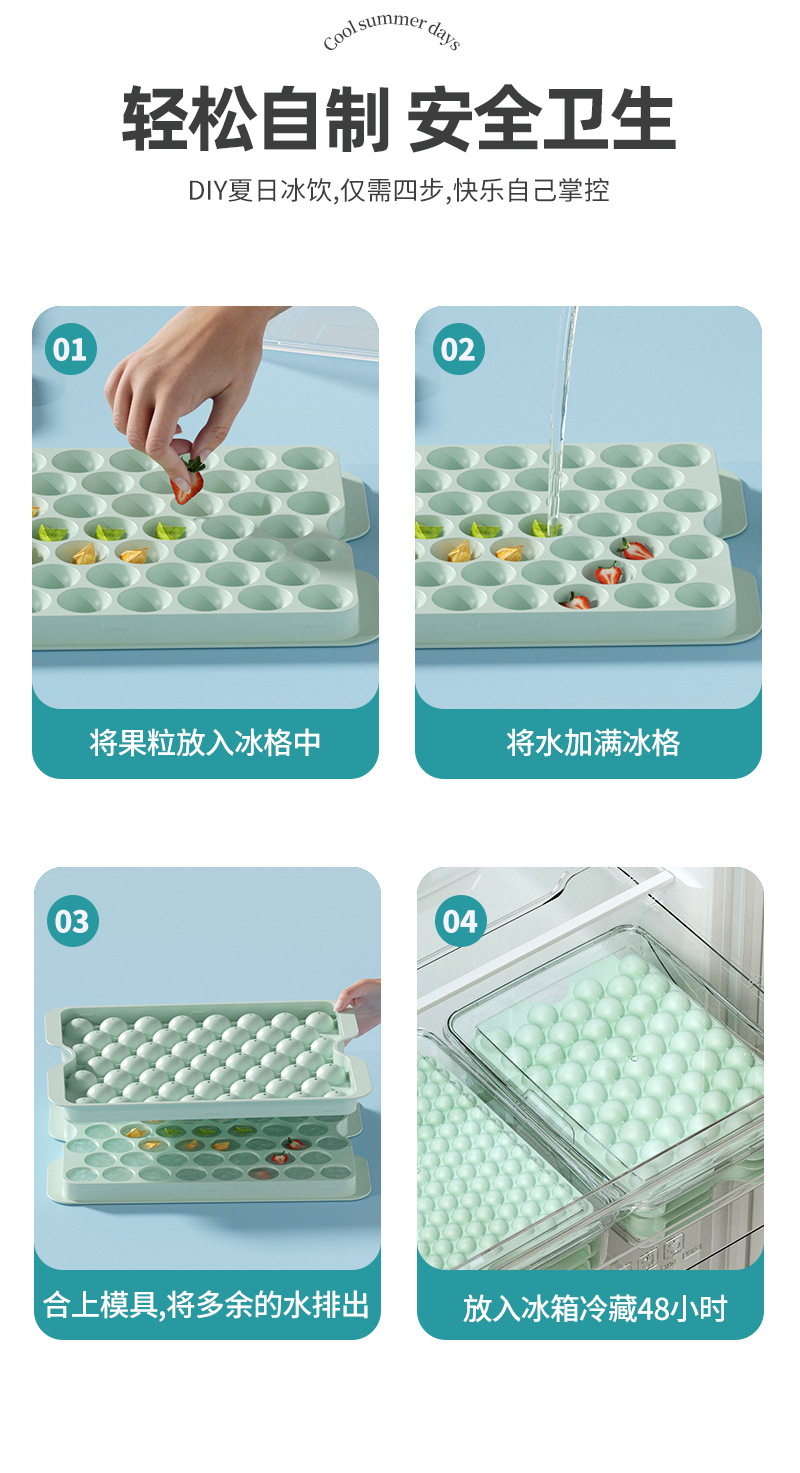 Cool summer days

轻松自制 安全卫生

DIY夏日冰饮,仅需四步,快乐自己掌控

01

将果粒放入冰格中

02

将水加满冰格

03

合上模具,将多余的水排出

04

放入冰箱冷藏48小时