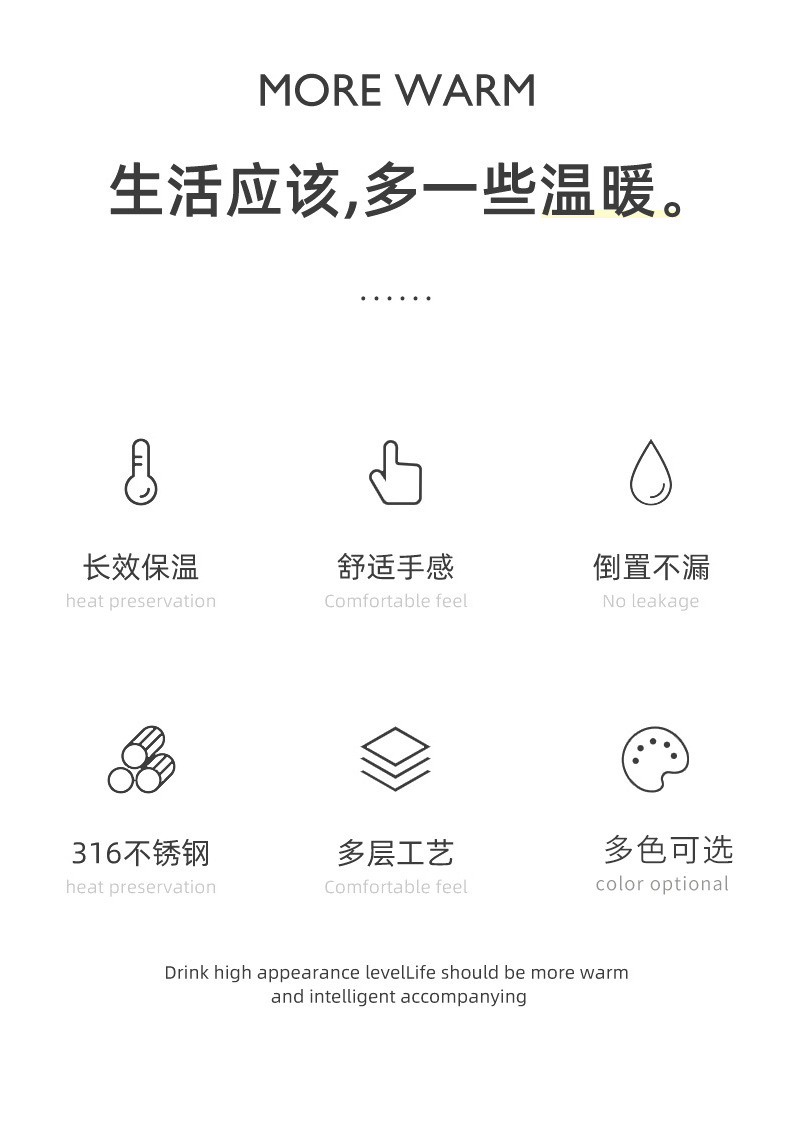 MORE WARM

生活应该,多一些温暖。

......

长效保温
heat preservation

舒适手感
Comfortable feel

倒置不漏
No leakage

316不锈钢
heat preservation

多层工艺
Comfortable feel

多色可选
color optional

Drink high appearance levelLife should be more warm and intelligent accompanying