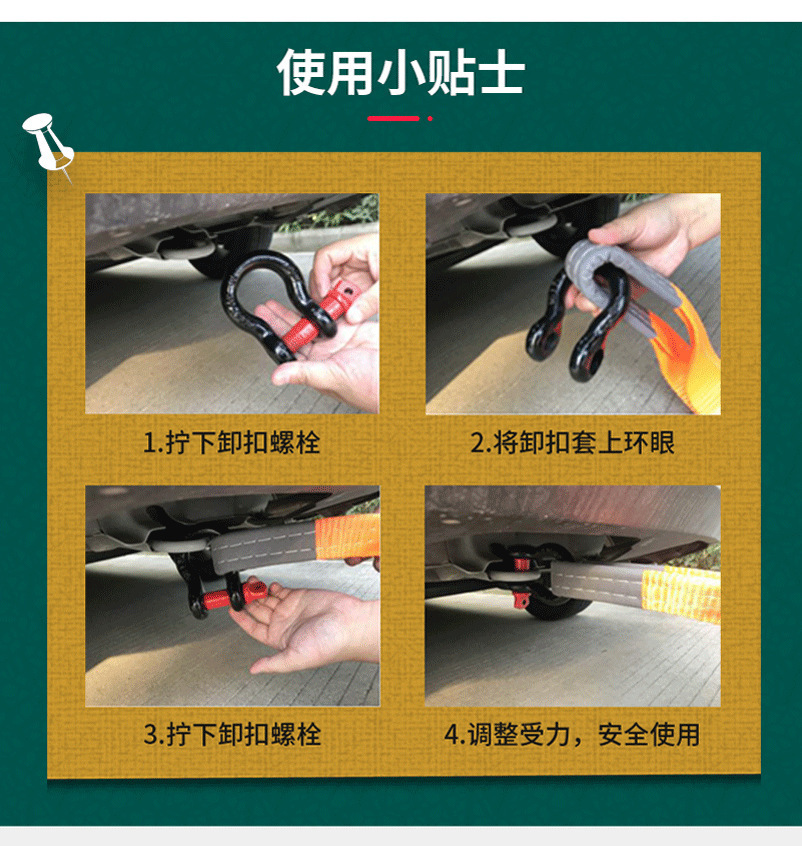 使用小贴士

1.拧下卸扣螺栓

2.将卸扣套上环眼

3.拧下卸扣螺栓

4.调整受力，安全使用