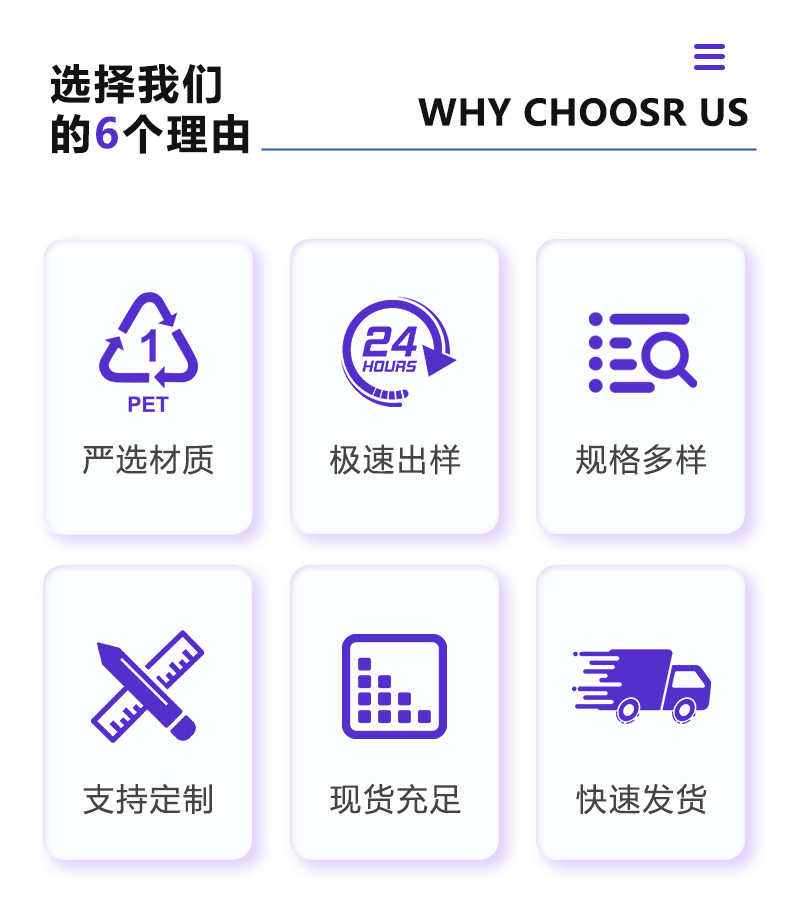 选择我们
的6个理由

WHY CHOOSR US

1
PET
严选材质

24
HOURS
极速出样

规格多样

支持定制

现货充足

快速发货