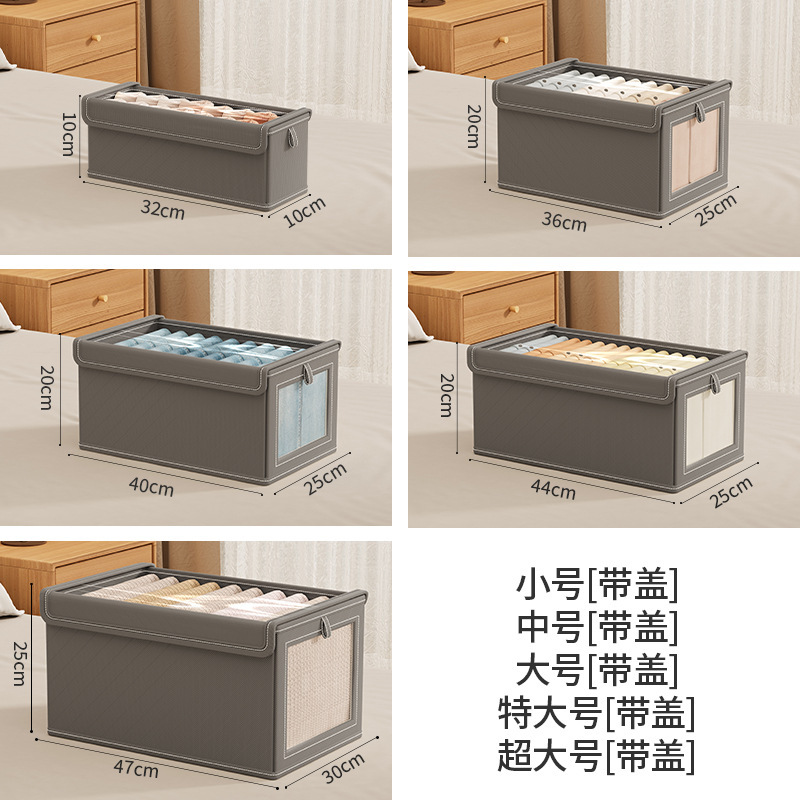 10cm
32cm
10cm

20cm
36cm
25cm

20cm
40cm
25cm

20cm
44cm
25cm

25cm
47cm
30cm

小号[带盖]
中号[带盖]
大号[带盖]
特大号[带盖]
超大号[带盖]