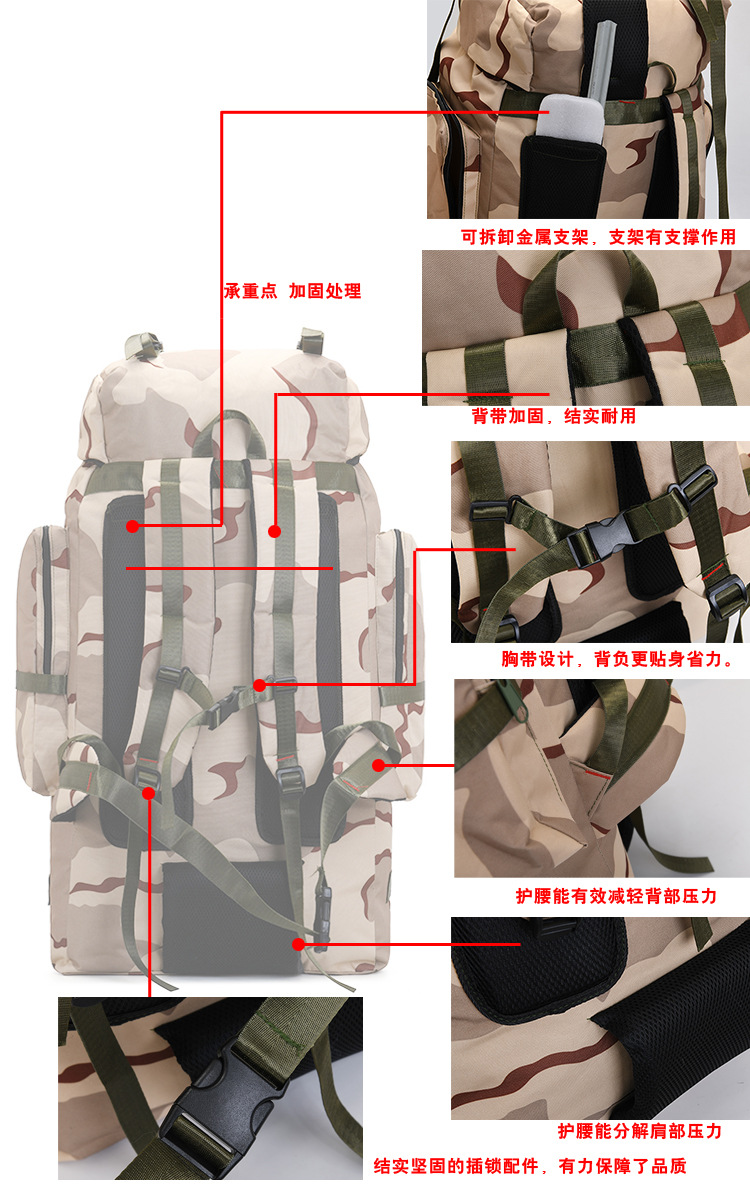 可拆卸金属支架，支架有支撑作用

承重点 加固处理

背带加固，结实耐用

胸带设计，背负更贴身省力。

护腰能有效减轻背部压力

护腰能分解肩部压力

结实坚固的插锁配件，有力保障了品质