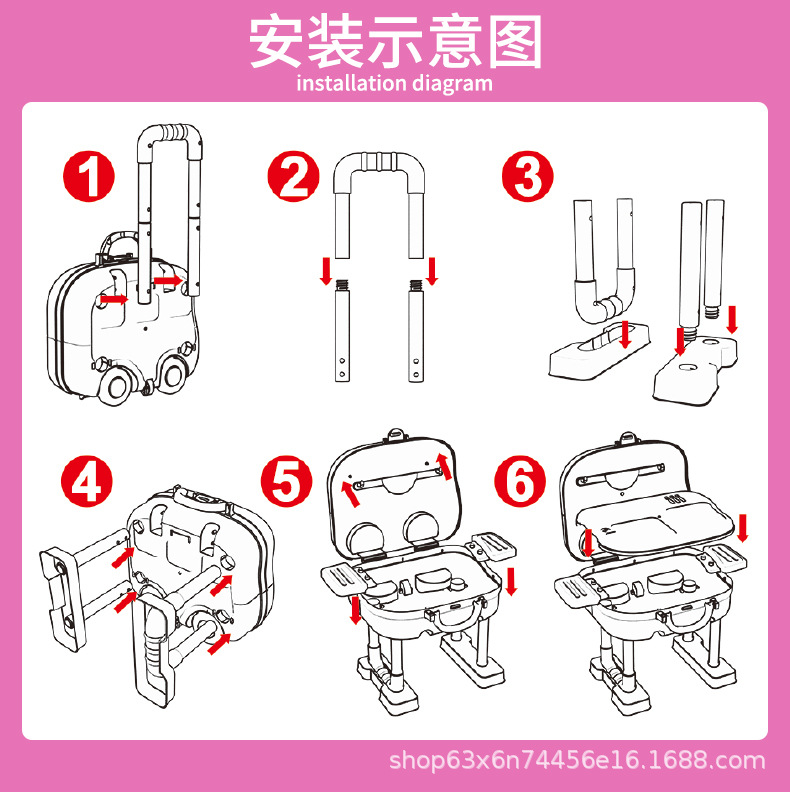 安装示意图
installation diagram

1

2

3

4

5

6

shop63x6n74456e16.1688.com