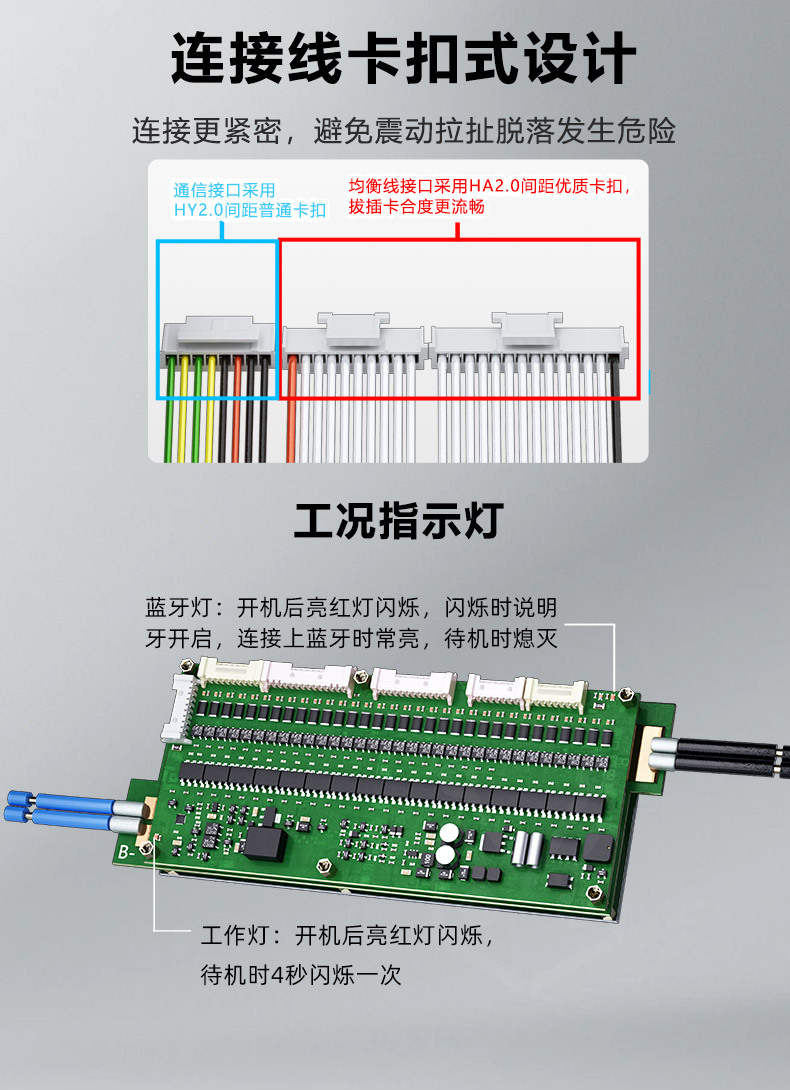 连接线卡扣式设计

连接更紧密，避免震动拉扯脱落发生危险

通信接口采用HY2.0间距普通卡扣

均衡线接口采用HA2.0间距优质卡扣，拔插卡合度更流畅

工况指示灯

蓝牙灯：开机后亮红灯闪烁，闪烁时说明牙开启，连接上蓝牙时常亮，待机时熄灭

B-

工作灯：开机后亮红灯闪烁，待机时4秒闪烁一次