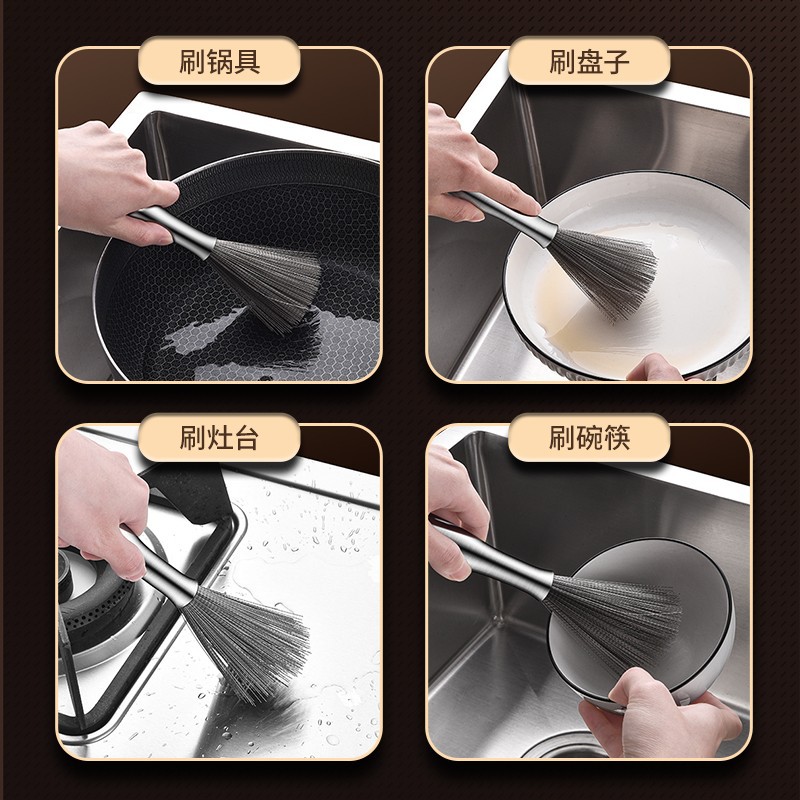 刷锅具

刷盘子

刷灶台

刷碗筷