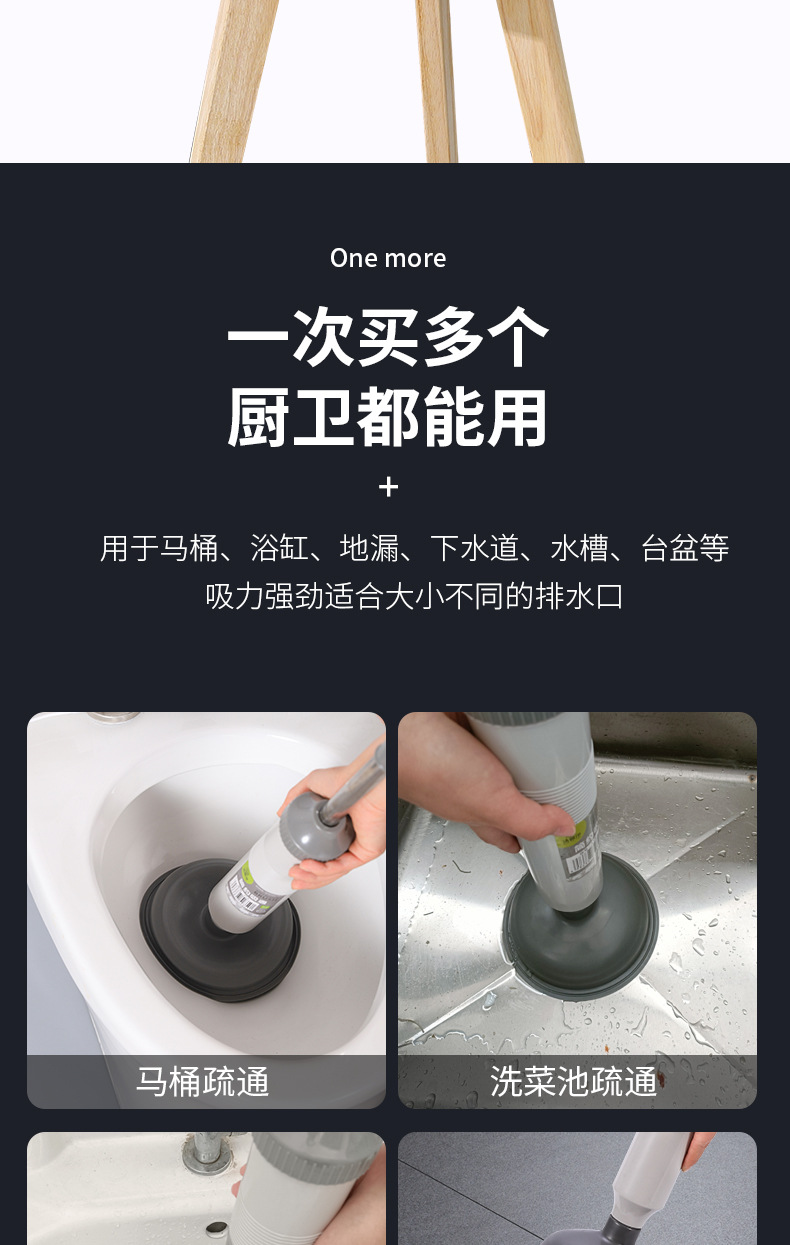 One more

一次买多个
厨卫都能用

+

用于马桶、浴缸、地漏、下水道、水槽、台盆等
吸力强劲适合大小不同的排水口

马桶疏通

洗菜池疏通