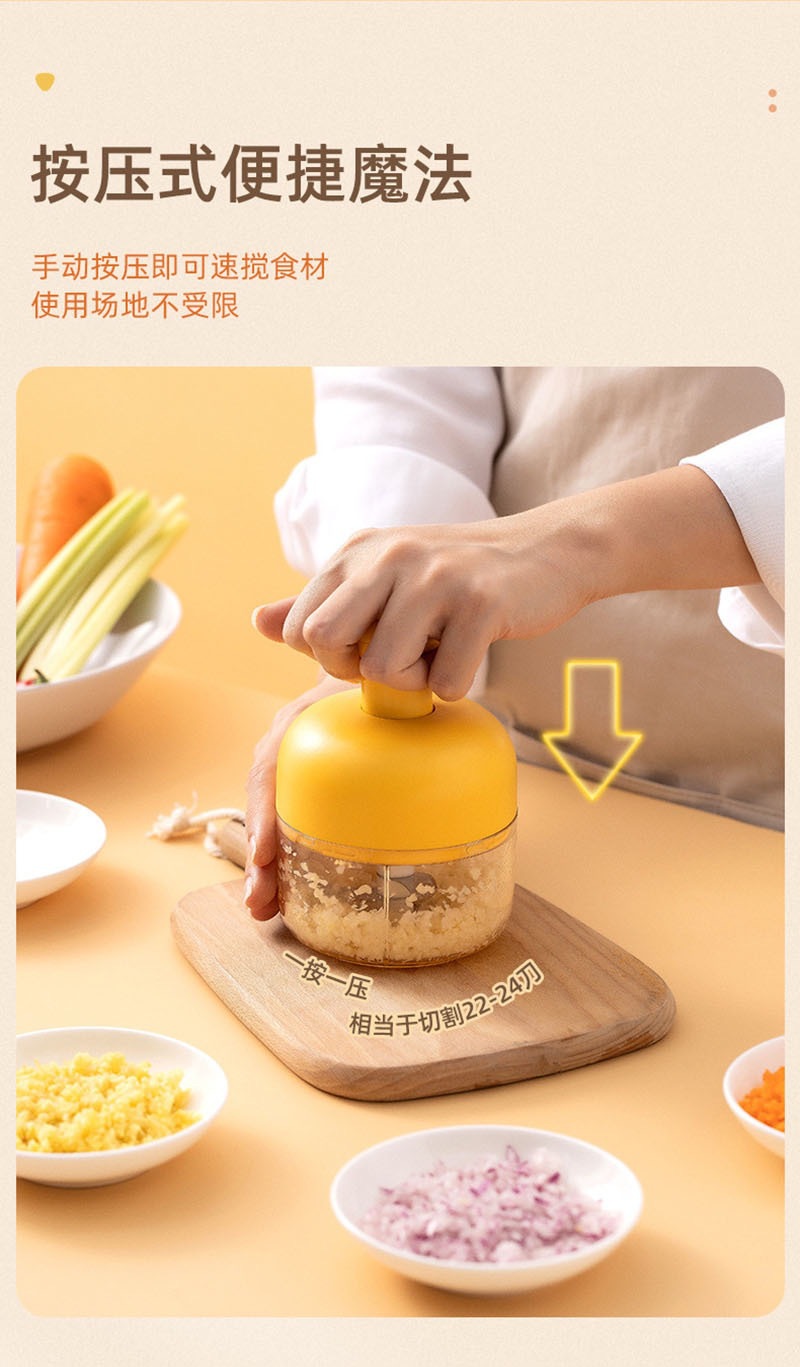 按压式便捷魔法

手动按压即可速搅食材
使用场地不受限

一按一压
相当于切割22-24刀