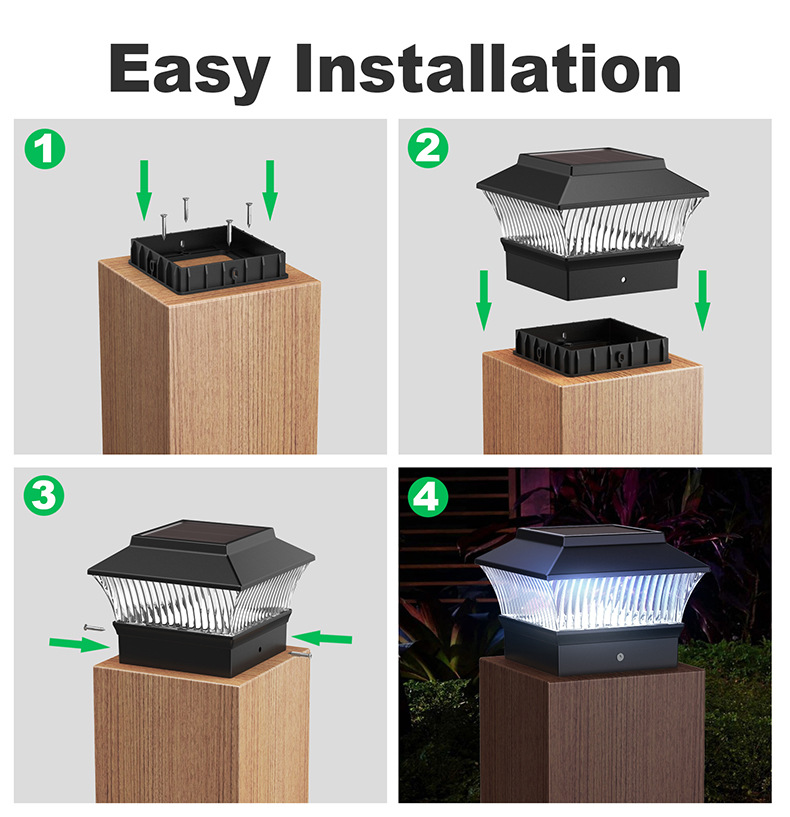 Easy Installation

1

2

3

4