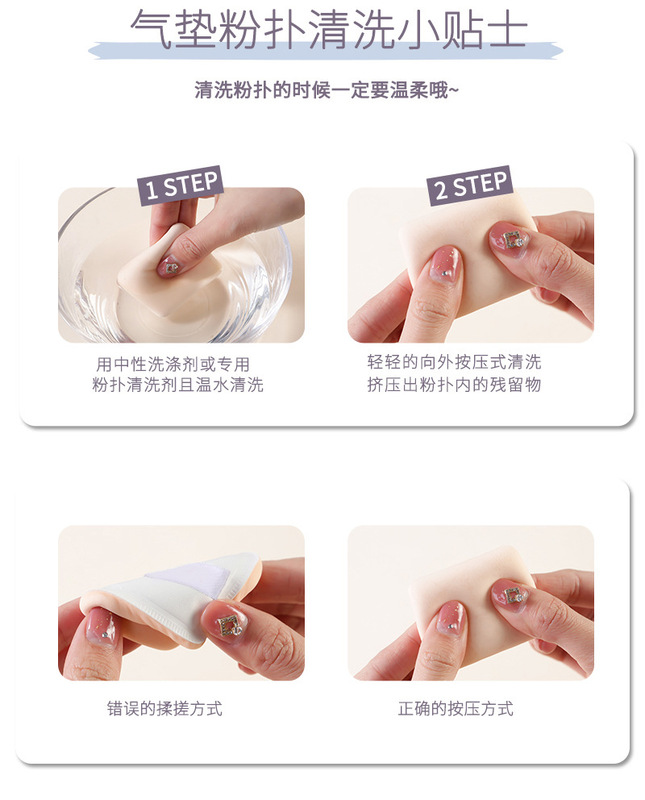 气垫粉扑清洗小贴士

清洗粉扑的时候一定要温柔哦~

1 STEP

用中性洗涤剂或专用粉扑清洗剂且温水清洗

2 STEP

轻轻的向外按压式清洗挤压出粉扑内的残留物

错误的揉搓方式

正确的按压方式