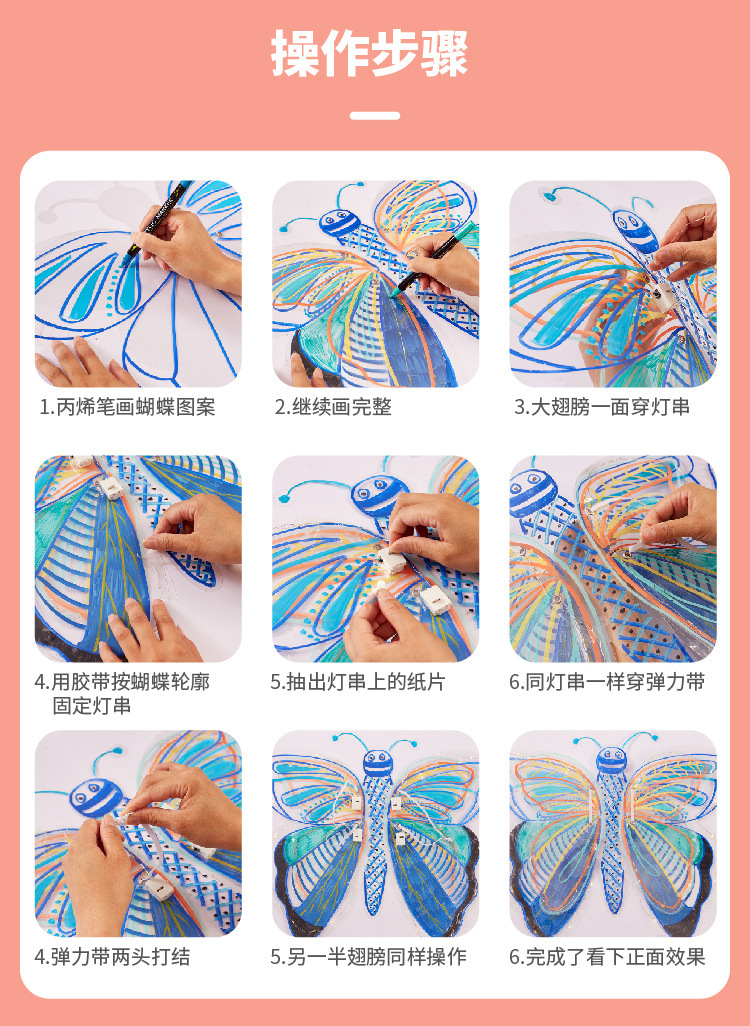 操作步骤

1.丙烯笔画蝴蝶图案

2.继续画完整

3.大翅膀一面穿灯串

4.用胶带按蝴蝶轮廓固定灯串

5.抽出灯串上的纸片

6.同灯串一样穿弹力带

4.弹力带两头打结

5.另一半翅膀同样操作

6.完成了看下正面效果